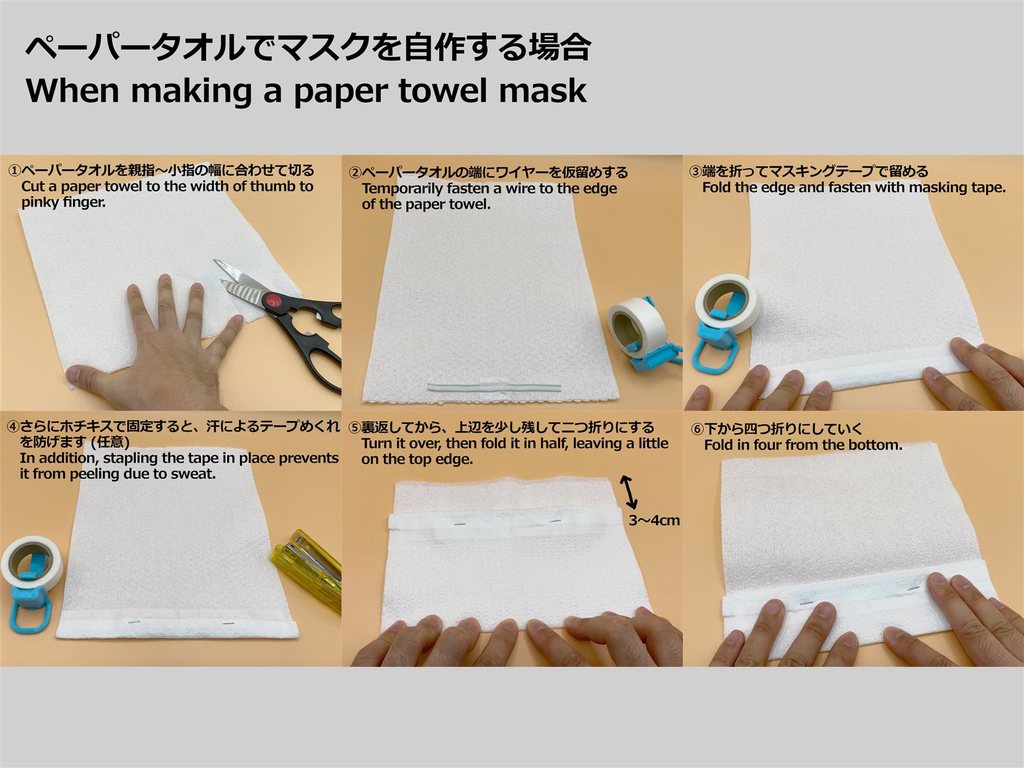 ペーパータオルでマスクを自作する場合
When making a paper towel mask

①ペーパータオルを親指～小指の幅に合わせて切る
Cut a paper towel to the width of thumb to pinky finger.

②ペーパータオルの端にワイヤーを仮留めする
Temporarily fasten a wire to the edge of the paper towel.

③端を折ってマスキングテープで留める
Fold the edge and fasten with masking tape.

④さらにホチキスで固定すると、汗によるテープめくれを防げます (任意)
In addition, stapling the tape in place prevents it from peeling due to sweat.

⑤裏返してから、上辺を少し残して二つ折りにする
Turn it over, then fold it in half, leaving a little on the top edge.

3～4cm

⑥下から四つ折りにしていく
Fold in four from the bottom.