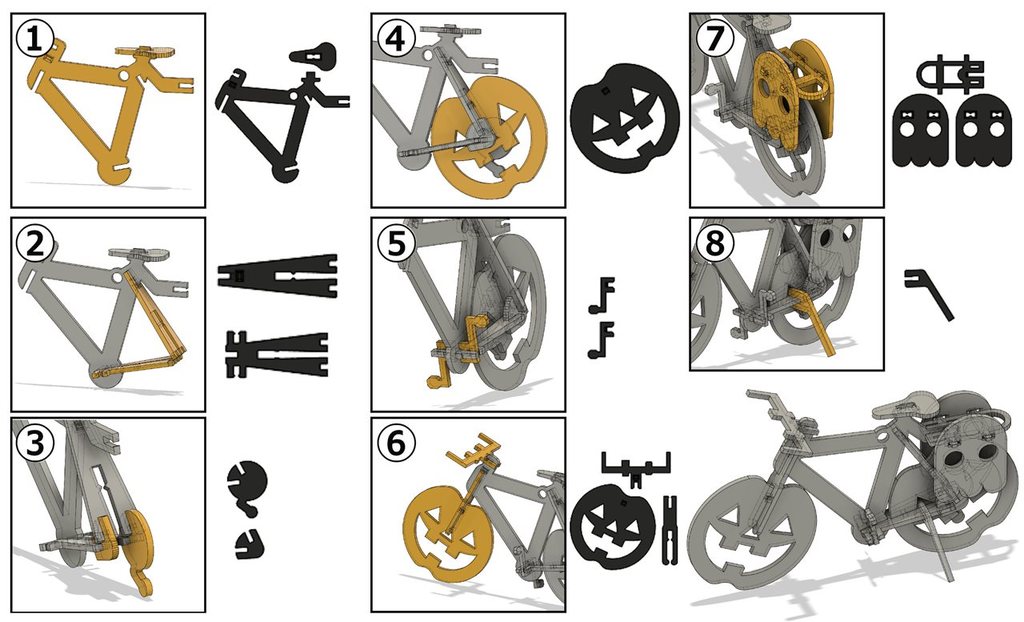 1

2

3

4

5

6

7

8