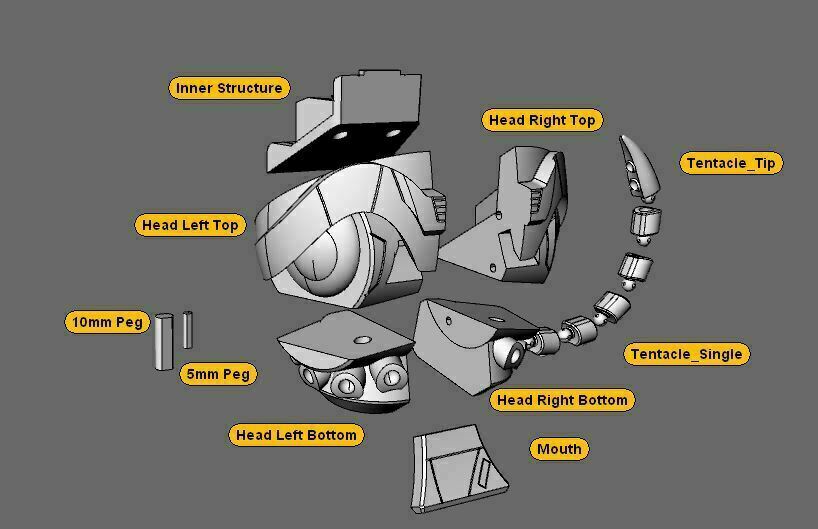 Inner Structure

Head Right Top

Tentacle_Tip

Head Left Top

10mm Peg

5mm Peg

Tentacle_Single

Head Right Bottom

Head Left Bottom

Mouth