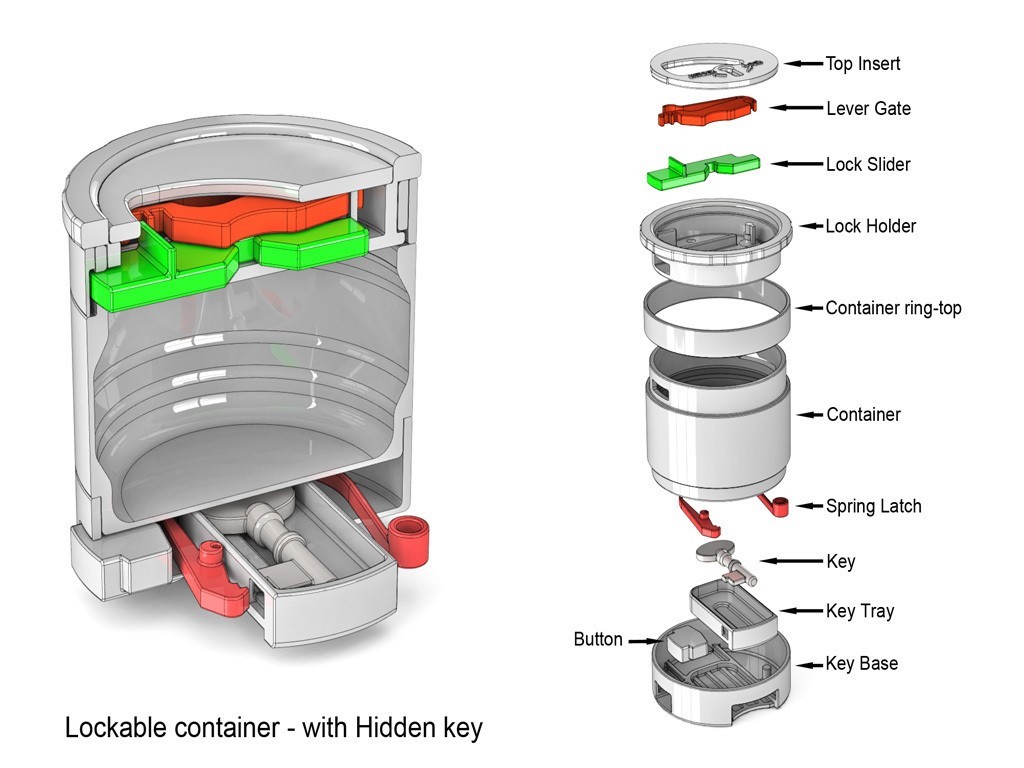 Top Insert
Lever Gate
Lock Slider
Lock Holder
Container ring-top
Container
Spring Latch
Key
Key Tray
Button
Key Base

Lockable container - with Hidden key