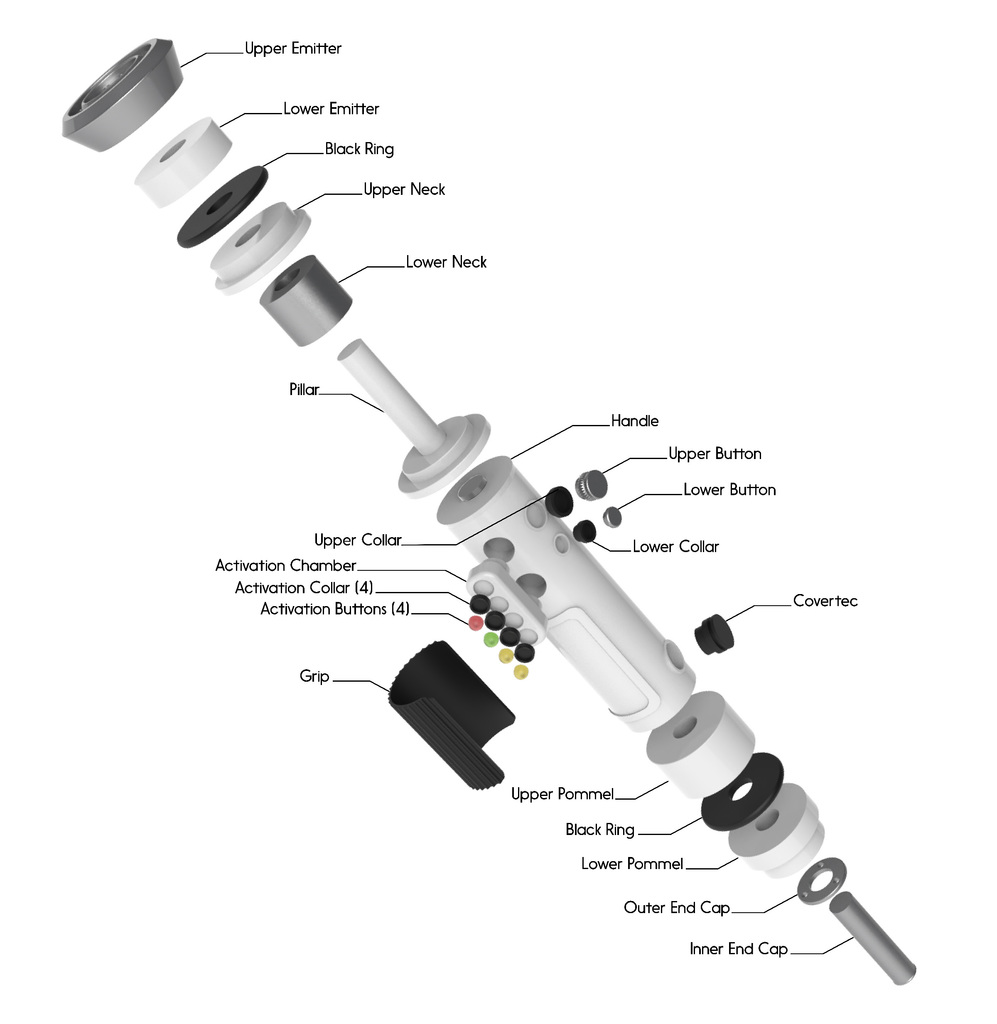 Upper Emitter
Lower Emitter
Black Ring
Upper Neck
Lower Neck
Pillar
Handle
Upper Button
Lower Button
Upper Collar
Lower Collar
Activation Chamber
Activation Collar (4)
Activation Buttons (4)
Covertec
Grip
Upper Pommel
Black Ring
Lower Pommel
Outer End Cap
Inner End Cap