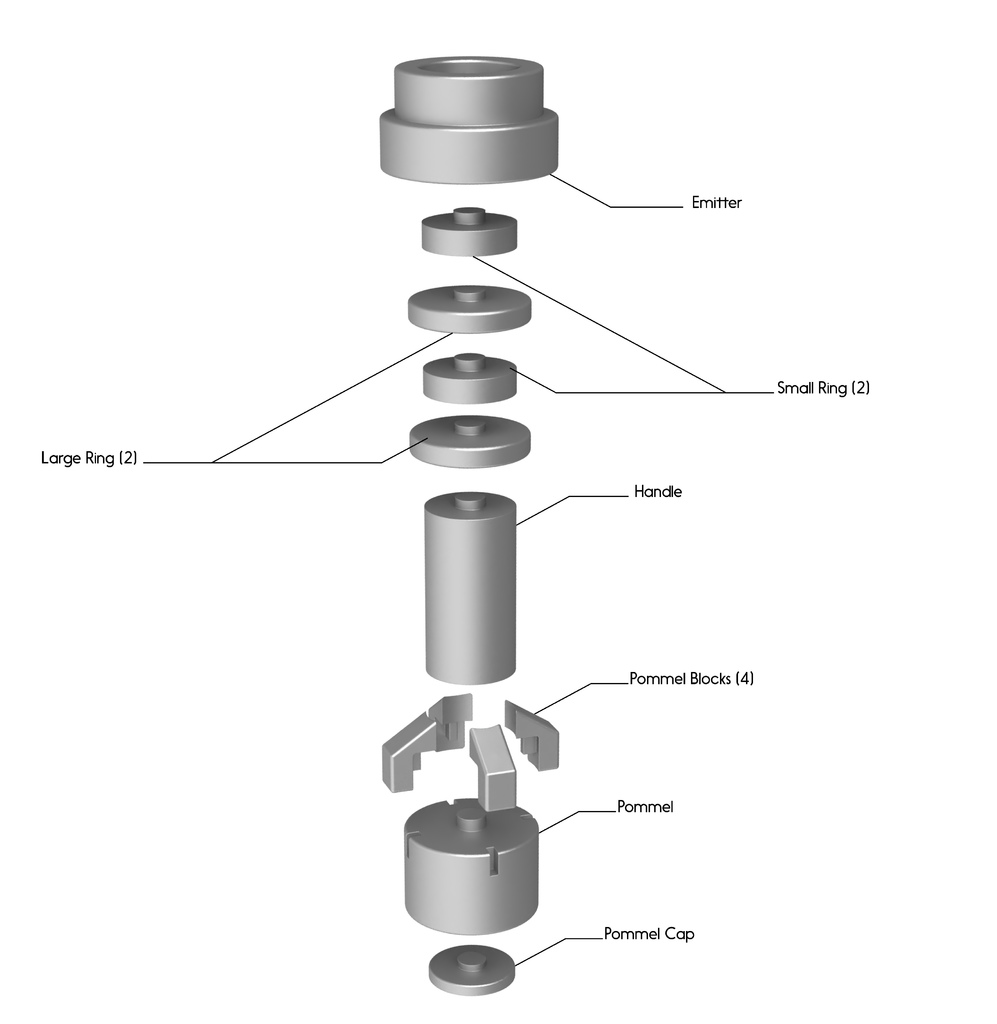 Emitter

Small Ring (2)

Large Ring (2)

Handle

Pommel Blocks (4)

Pommel

Pommel Cap