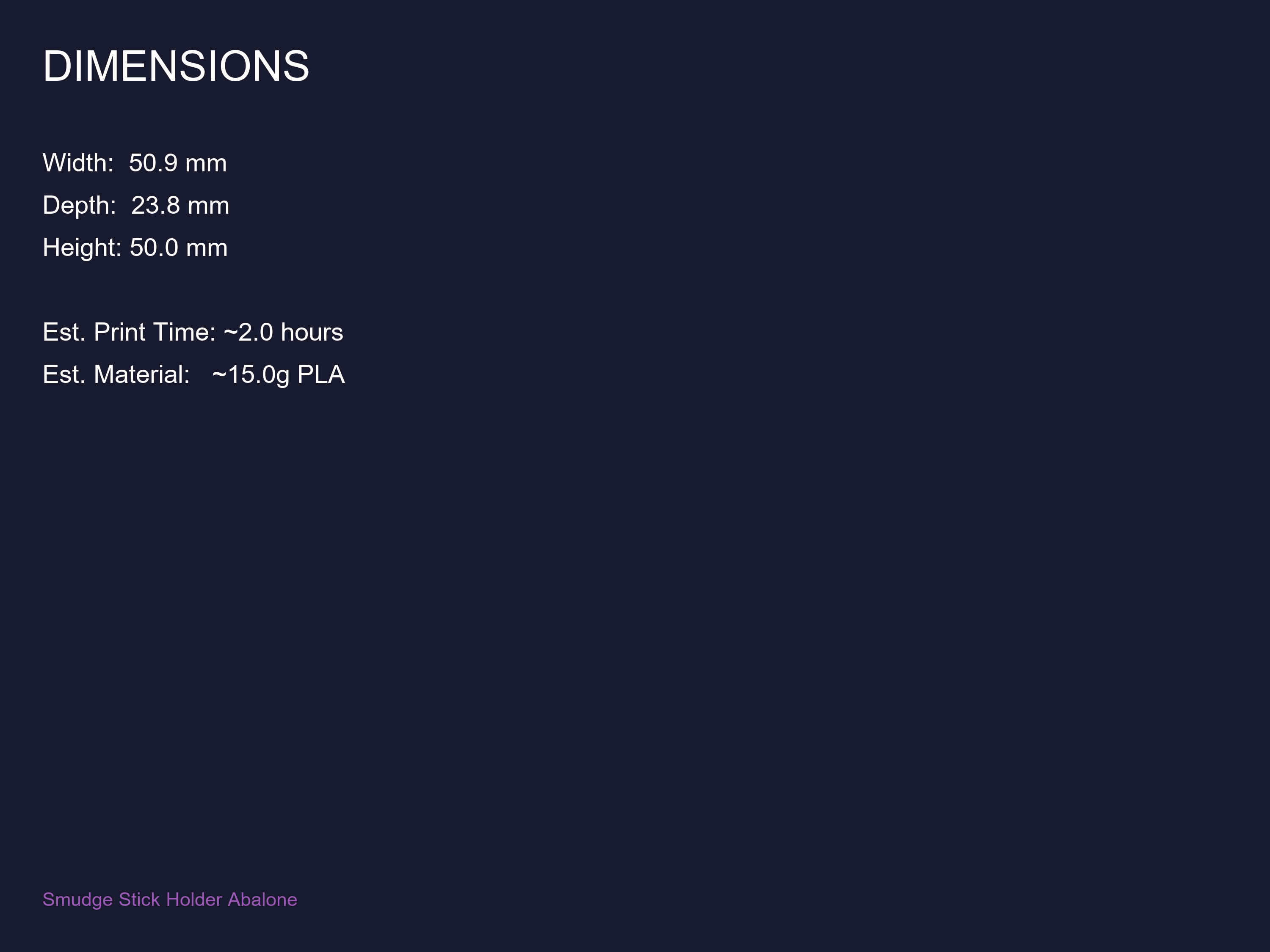 DIMENSIONS

Width: 50.9 mm
Depth: 23.8 mm
Height: 50.0 mm

Est. Print Time: ~2.0 hours
Est. Material: ~15.0g PLA

Smudge Stick Holder Abalone