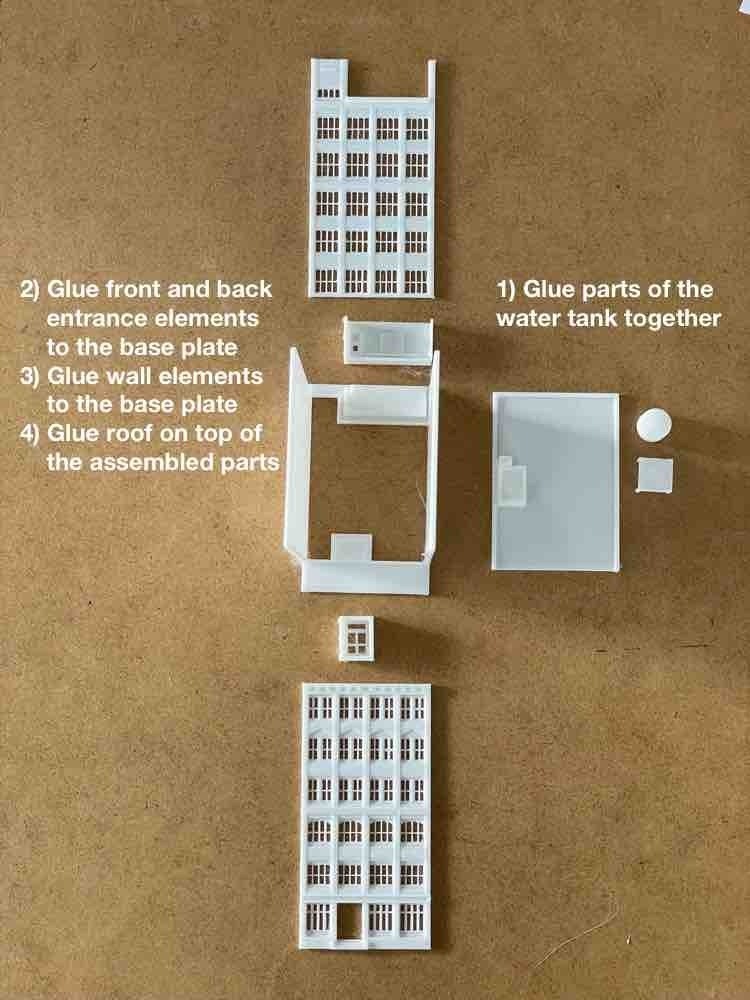 2) Glue front and back entrance elements to the base plate
3) Glue wall elements to the base plate
4) Glue roof on top of the assembled parts

1) Glue parts of the water tank together