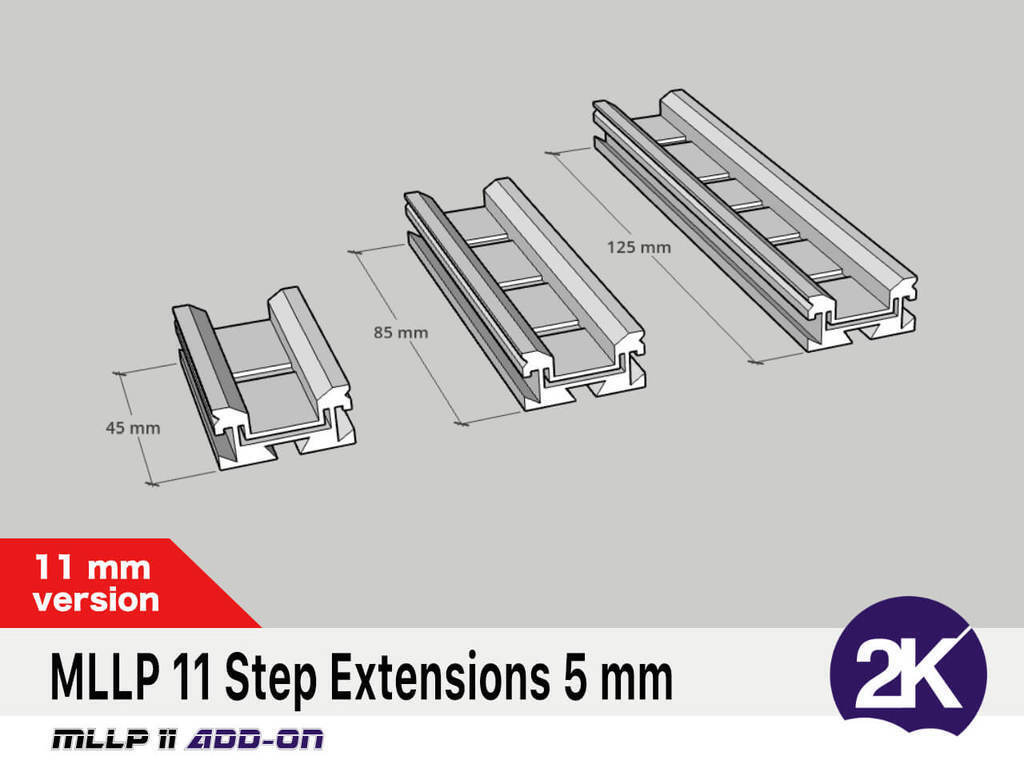 45 mm

85 mm

125 mm

11 mm version

MLLP 11 Step Extensions 5 mm

2K

MLLP 11 ADD-ON