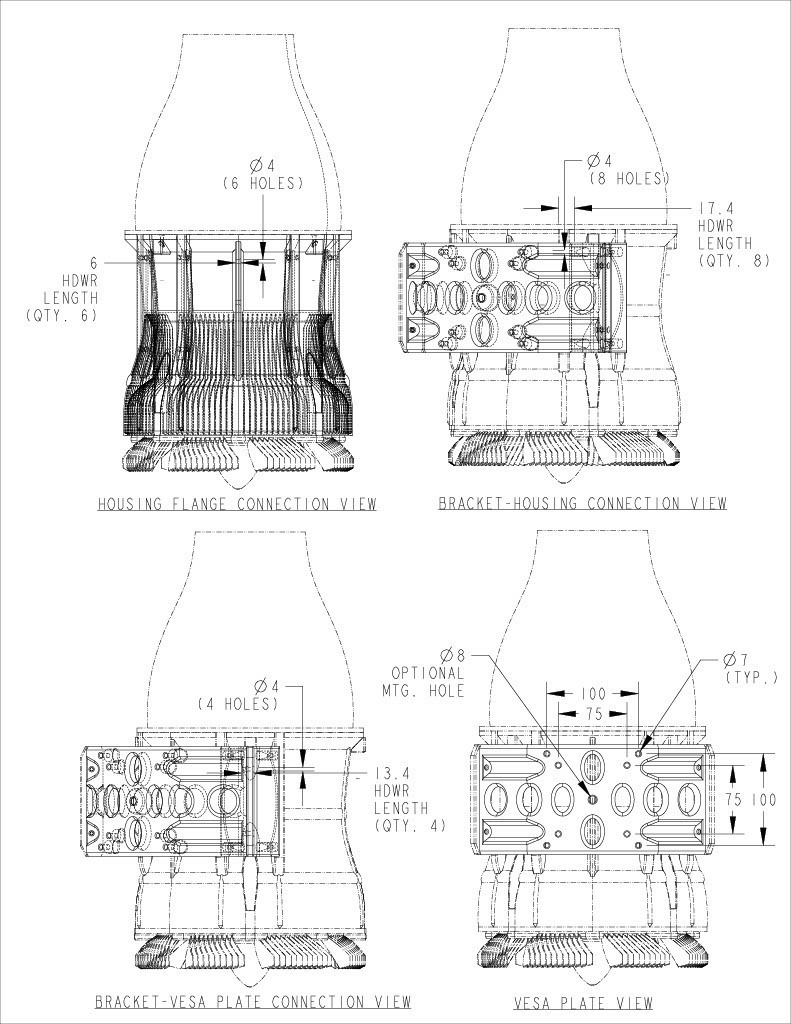 $\varnothing 4$
(6 HOLES)

6
HDWR
LENGTH
(QTY. 6)

HOUSING FLANGE CONNECTION VIEW

$\varnothing 4$
(8 HOLES)

17.4
HDWR
LENGTH
(QTY. 8)

BRACKET-HOUSING CONNECTION VIEW

$\varnothing 4$
(4 HOLES)

13.4
HDWR
LENGTH
(QTY. 4)

BRACKET-VESA PLATE CONNECTION VIEW

$\varnothing 8$
OPTIONAL
MTG. HOLE

$\varnothing 7$
(TYP.)

100
75

75 100

VESA PLATE VIEW