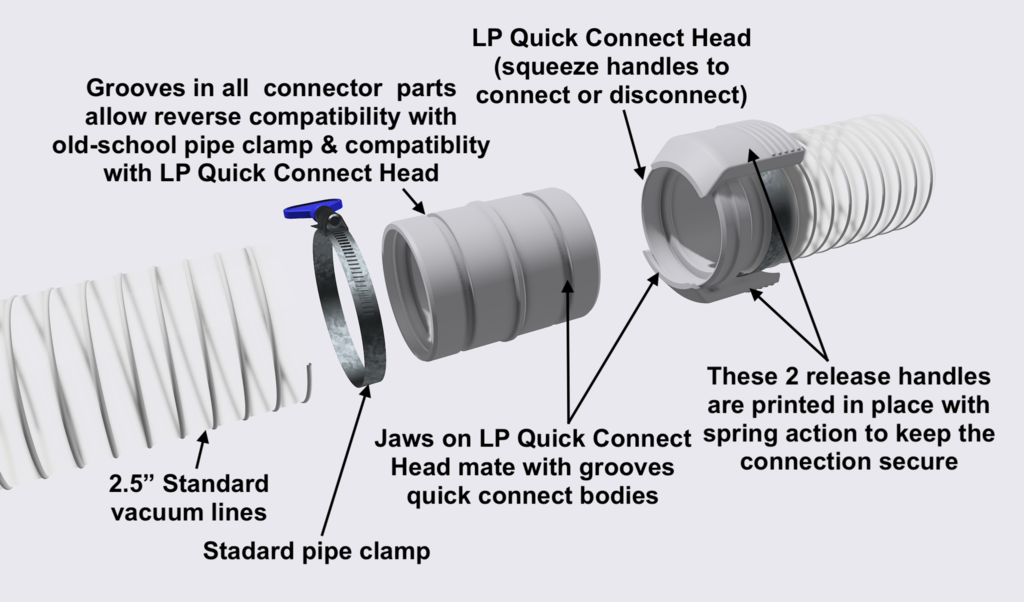 LP Quick Connect Head
(squeeze handles to connect or disconnect)

Grooves in all connector parts allow reverse compatibility with old-school pipe clamp & compatiblity with LP Quick Connect Head

These 2 release handles are printed in place with spring action to keep the connection secure

Jaws on LP Quick Connect Head mate with grooves quick connect bodies

2.5” Standard vacuum lines

Stadard pipe clamp