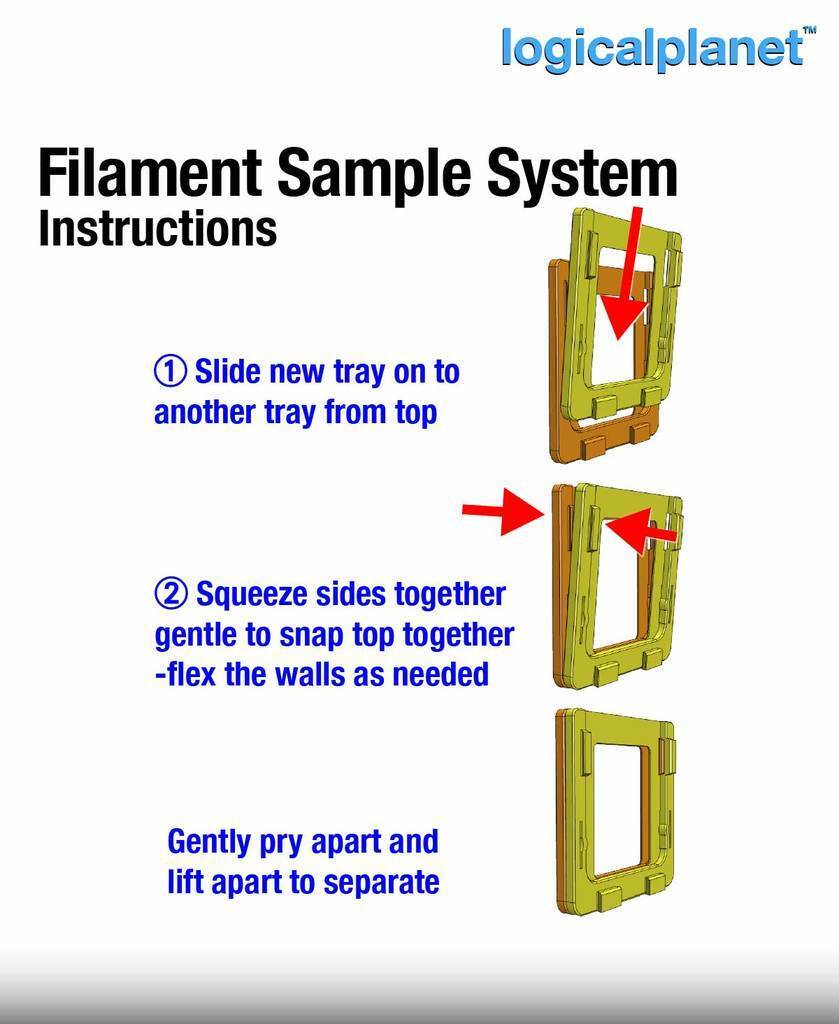 logicalplanet™

Filament Sample System
Instructions

① Slide new tray on to another tray from top

② Squeeze sides together gentle to snap top together -flex the walls as needed

Gently pry apart and lift apart to separate