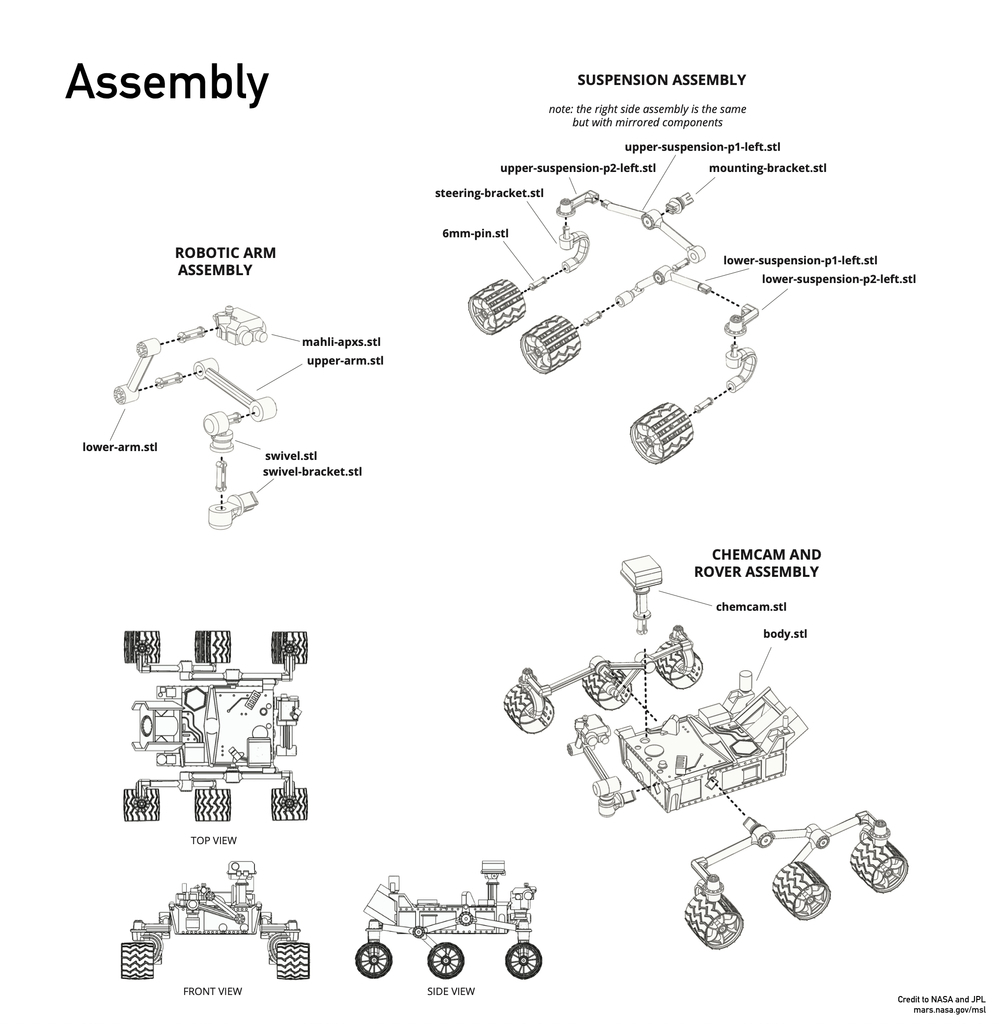 Assembly

SUSPENSION ASSEMBLY

note: the right side assembly is the same but with mirrored components

upper-suspension-p1-left.stl
upper-suspension-p2-left.stl
mounting-bracket.stl
steering-bracket.stl
6mm-pin.stl
lower-suspension-p1-left.stl
lower-suspension-p2-left.stl

ROBOTIC ARM ASSEMBLY

mahli-apxs.stl
upper-arm.stl
lower-arm.stl
swivel.stl
swivel-bracket.stl

CHEMCAM AND ROVER ASSEMBLY

chemcam.stl
body.stl

TOP VIEW

FRONT VIEW

SIDE VIEW

Credit to NASA and JPL
mars.nasa.gov/msl