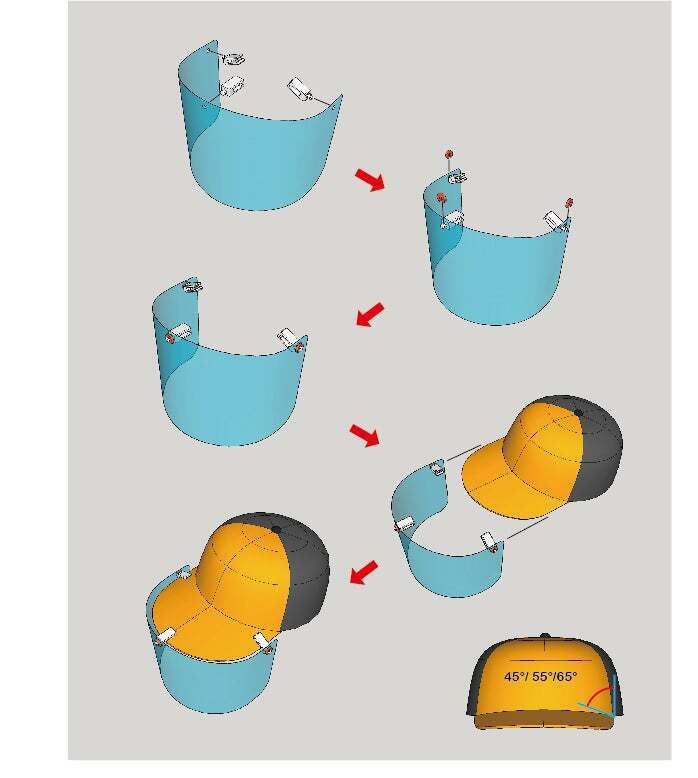 45°/ 55°/65°