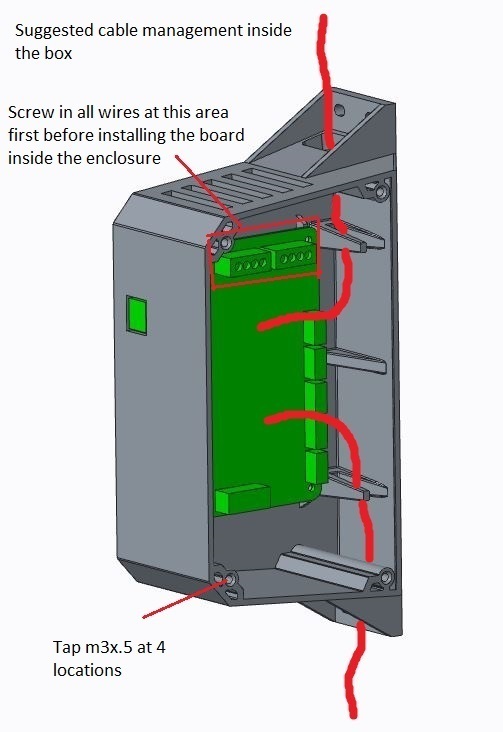 Suggested cable management inside the box

Screw in all wires at this area first before installing the board inside the enclosure

Tap m3x.5 at 4 locations