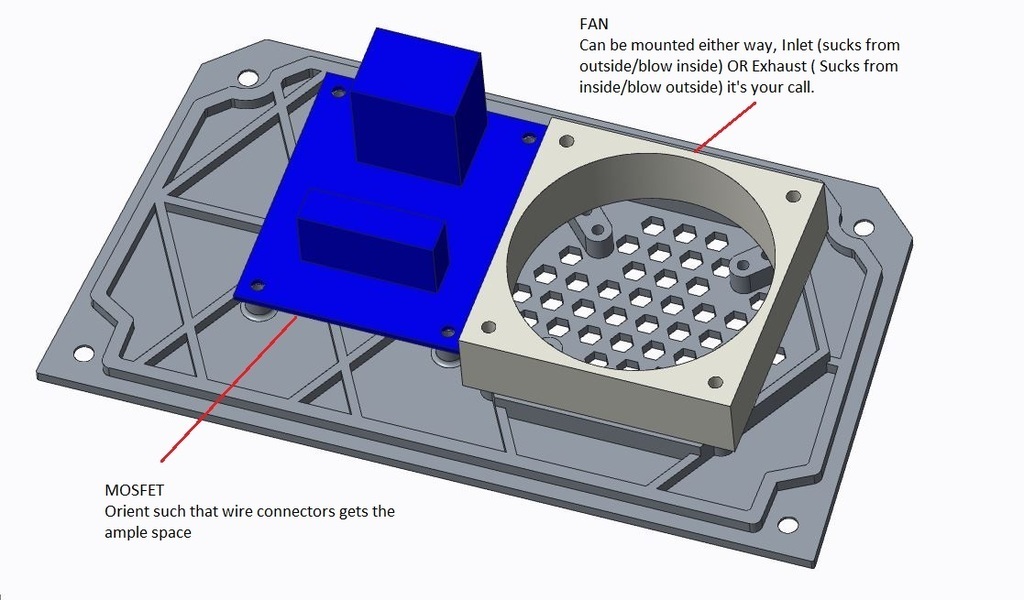 FAN
Can be mounted either way, Inlet (sucks from outside/blow inside) OR Exhaust ( Sucks from inside/blow outside) it's your call.

MOSFET
Orient such that wire connectors gets the ample space