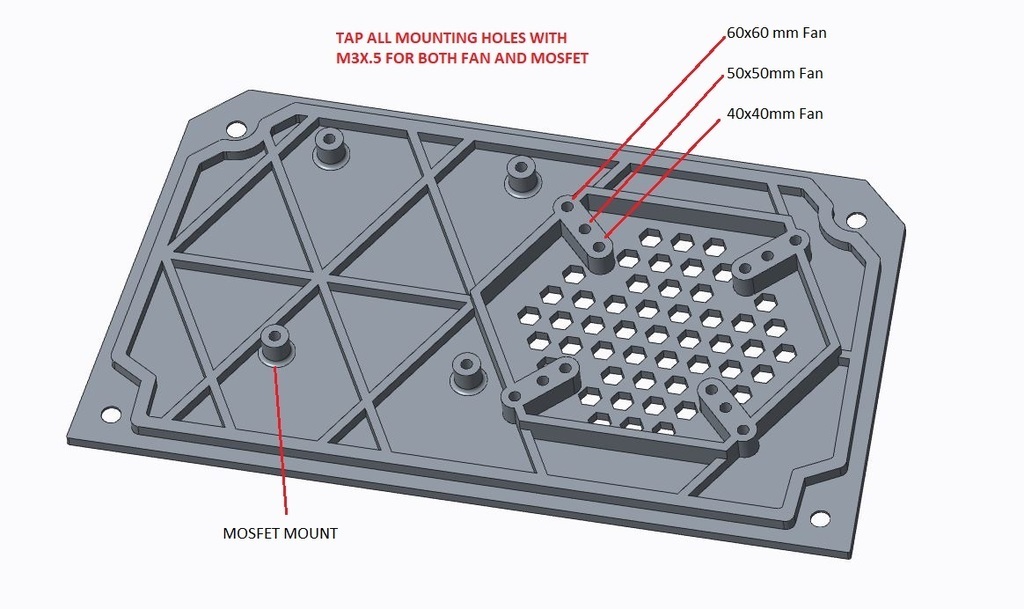 TAP ALL MOUNTING HOLES WITH M3X.5 FOR BOTH FAN AND MOSFET

60x60 mm Fan

50x50mm Fan

40x40mm Fan

MOSFET MOUNT