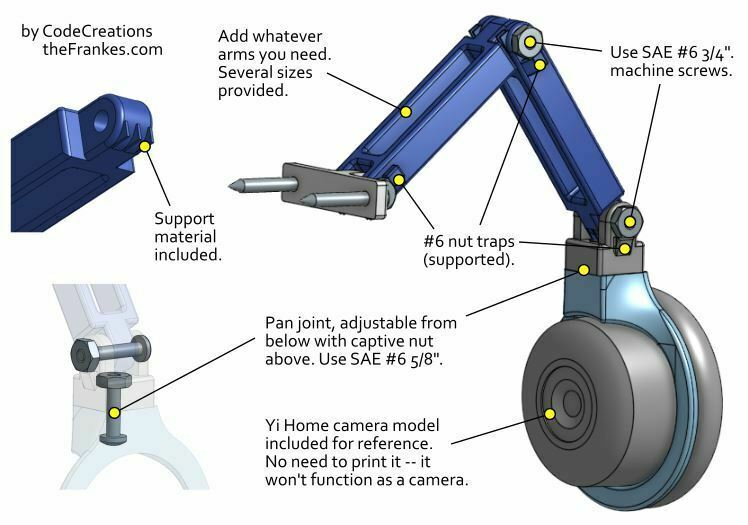 by CodeCreations
theFrankes.com

Add whatever arms you need. Several sizes provided.

Use SAE #6 3/4". machine screws.

Support material included.

#6 nut traps (supported).

Pan joint, adjustable from below with captive nut above. Use SAE #6 5/8".

Yi Home camera model included for reference. No need to print it -- it won't function as a camera.