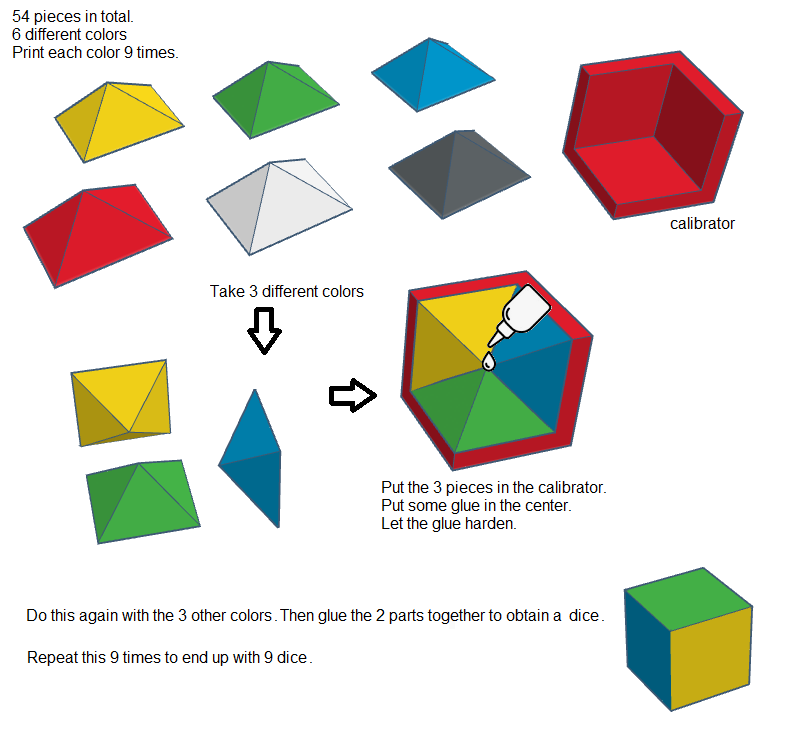 54 pieces in total.
6 different colors
Print each color 9 times.

calibrator

Take 3 different colors

Put the 3 pieces in the calibrator.
Put some glue in the center.
Let the glue harden.

Do this again with the 3 other colors. Then glue the 2 parts together to obtain a dice.

Repeat this 9 times to end up with 9 dice.