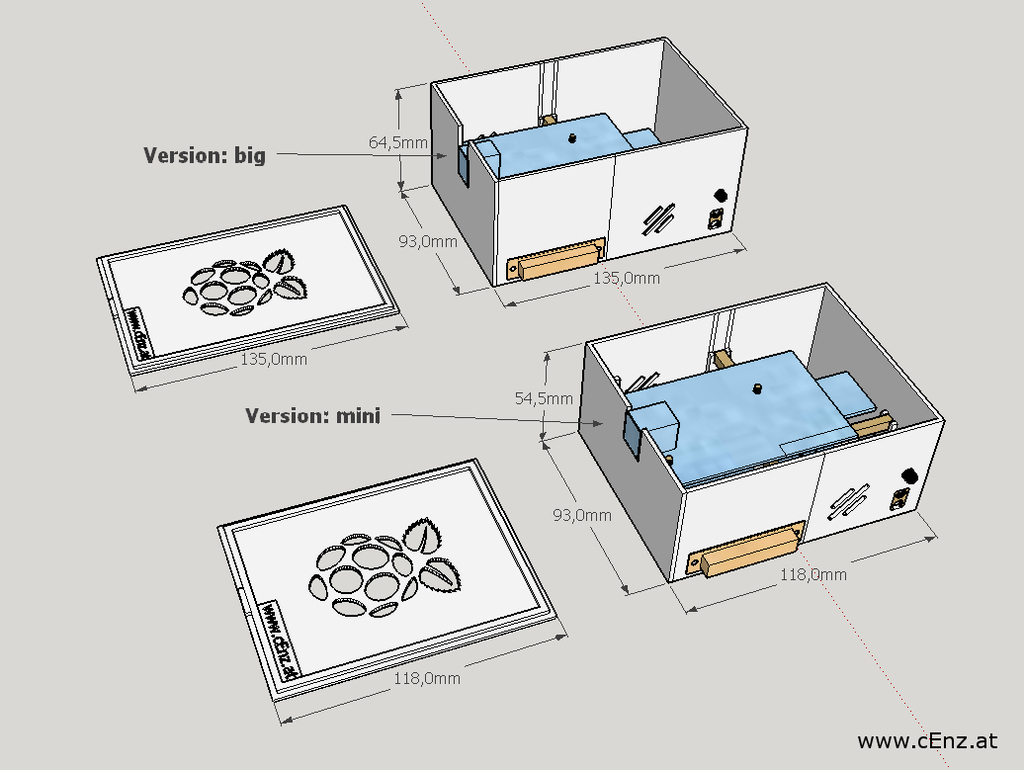 Version: big

64,5mm

93,0mm

135,0mm

www.cEnz.at

135,0mm

Version: mini

54,5mm

93,0mm

118,0mm

www.cEnz.at

118,0mm

www.cEnz.at