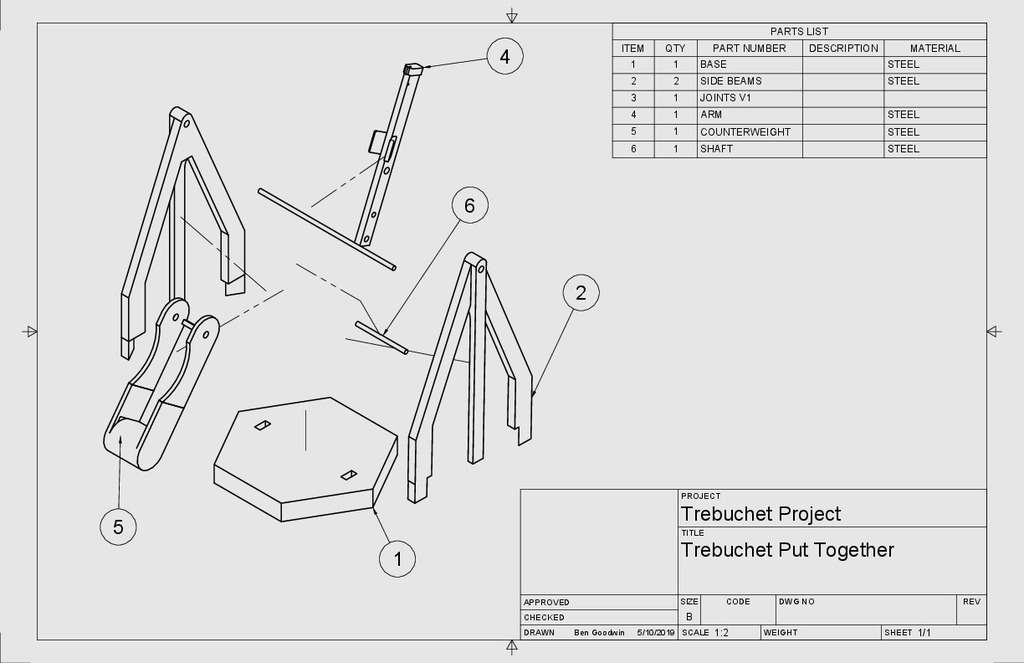 PARTS LIST

| ITEM | QTY | PART NUMBER | DESCRIPTION | MATERIAL |
|---|---|---|---|---|
| 1 | 1 | BASE | | STEEL |
| 2 | 2 | SIDE BEAMS | | STEEL |
| 3 | 1 | JOINTS V1 | | |
| 4 | 1 | ARM | | STEEL |
| 5 | 1 | COUNTERWEIGHT | | STEEL |
| 6 | 1 | SHAFT | | STEEL |

4

6

2

5

1

PROJECT
Trebuchet Project
TITLE
Trebuchet Put Together

APPROVED
CHECKED
DRAWN Ben Goodwin 5/10/2019
SIZE B
CODE
DWG NO
REV
SCALE 1:2
WEIGHT
SHEET 1/1