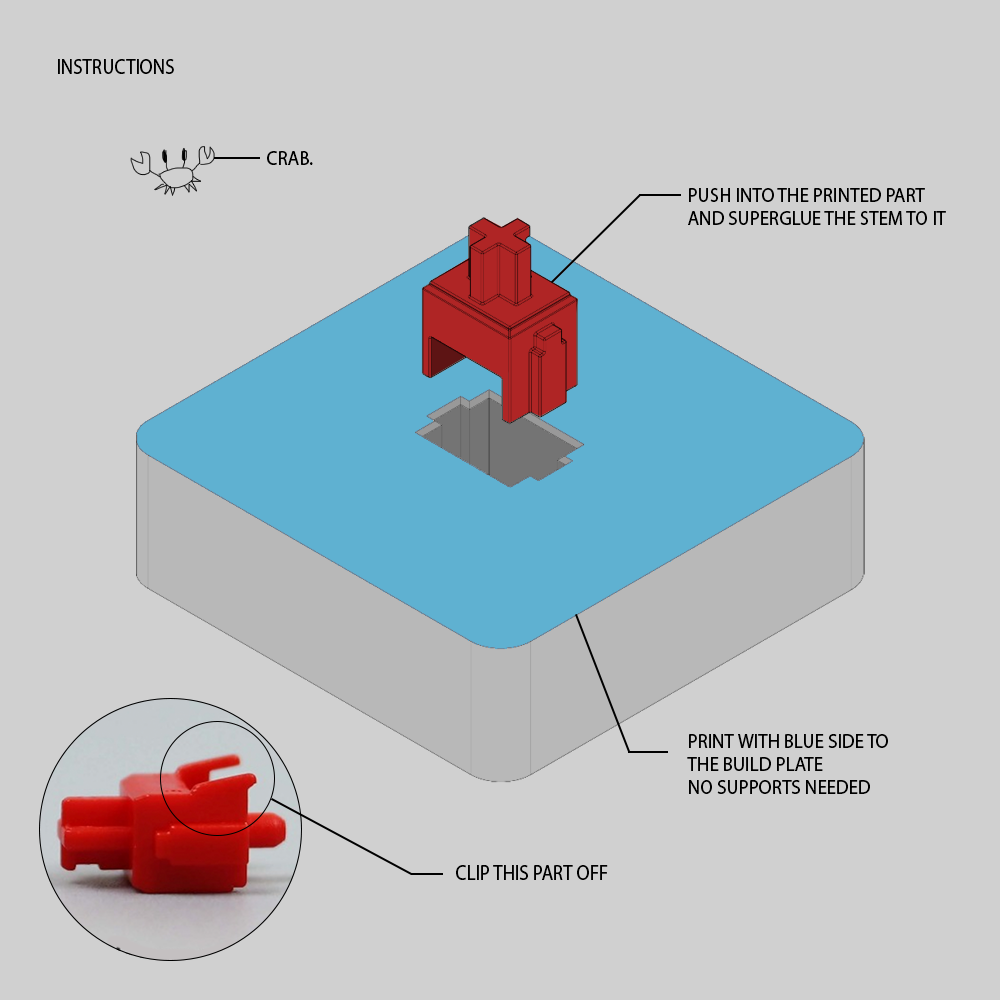 INSTRUCTIONS

CRAB.

PUSH INTO THE PRINTED PART AND SUPERGLUE THE STEM TO IT

PRINT WITH BLUE SIDE TO THE BUILD PLATE
NO SUPPORTS NEEDED

CLIP THIS PART OFF