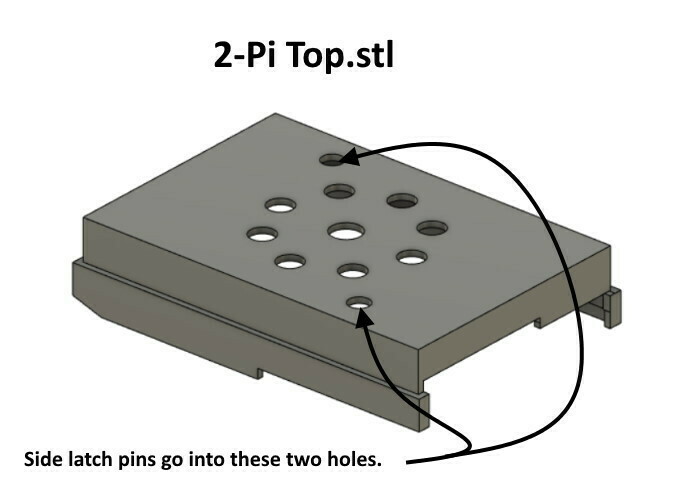 2-Pi Top.stl

Side latch pins go into these two holes.