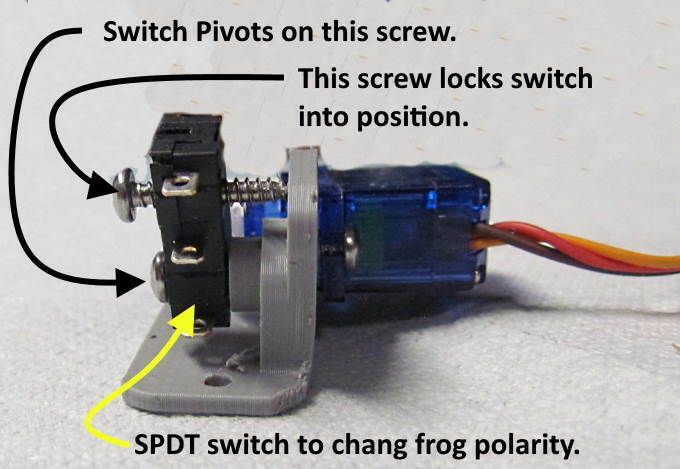 Switch Pivots on this screw.

This screw locks switch into position.

SPDT switch to chang frog polarity.