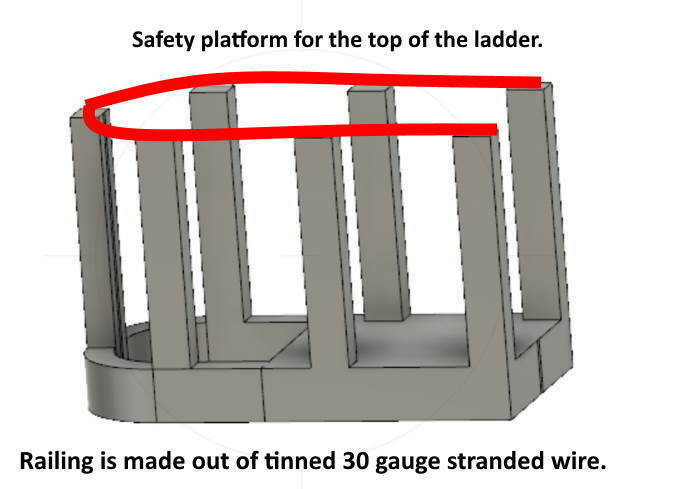 Safety platform for the top of the ladder.

Railing is made out of tinned 30 gauge stranded wire.