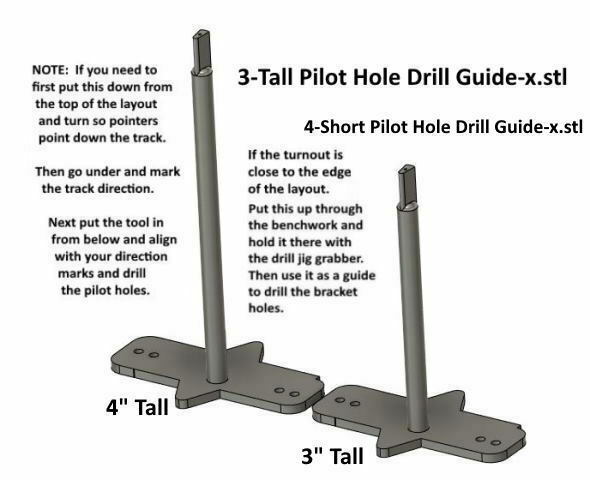 NOTE: If you need to first put this down from the top of the layout and turn so pointers point down the track.

Then go under and mark the track direction.

Next put the tool in from below and align with your direction marks and drill the pilot holes.

3-Tall Pilot Hole Drill Guide-x.stl

4-Short Pilot Hole Drill Guide-x.stl

If the turnout is close to the edge of the layout.
Put this up through the benchwork and hold it there with the drill jig grabber. Then use it as a guide to drill the bracket holes.

4" Tall

3" Tall