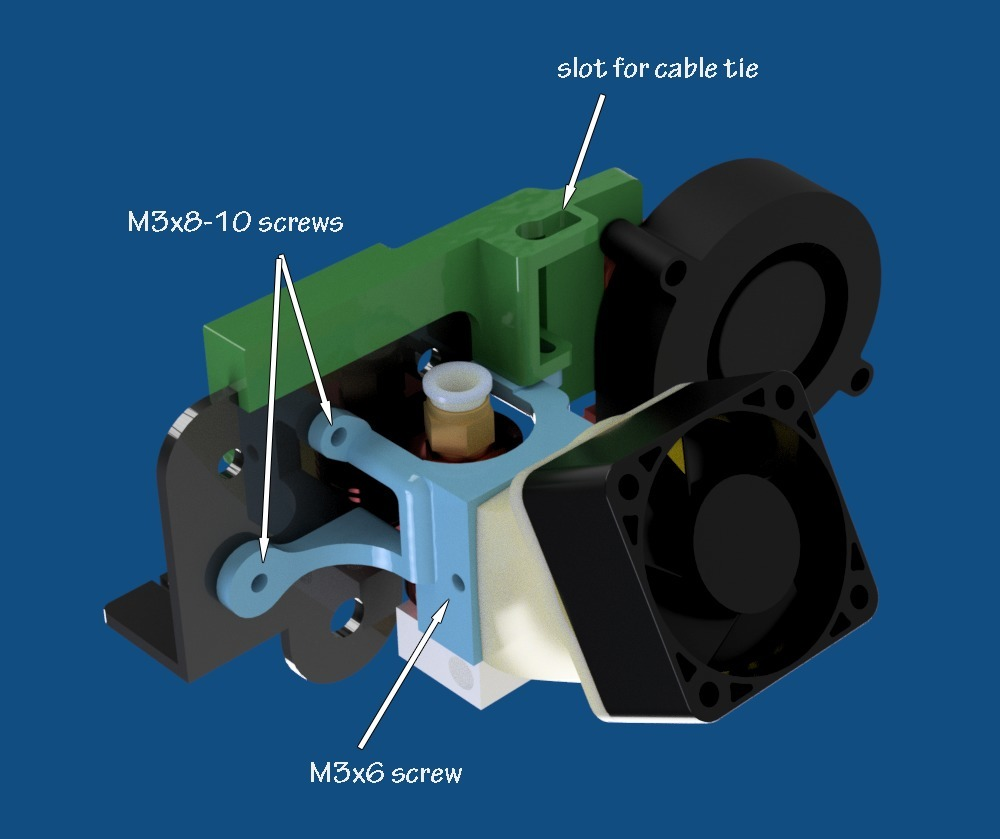 slot for cable tie

M3x8-10 screws

M3x6 screw