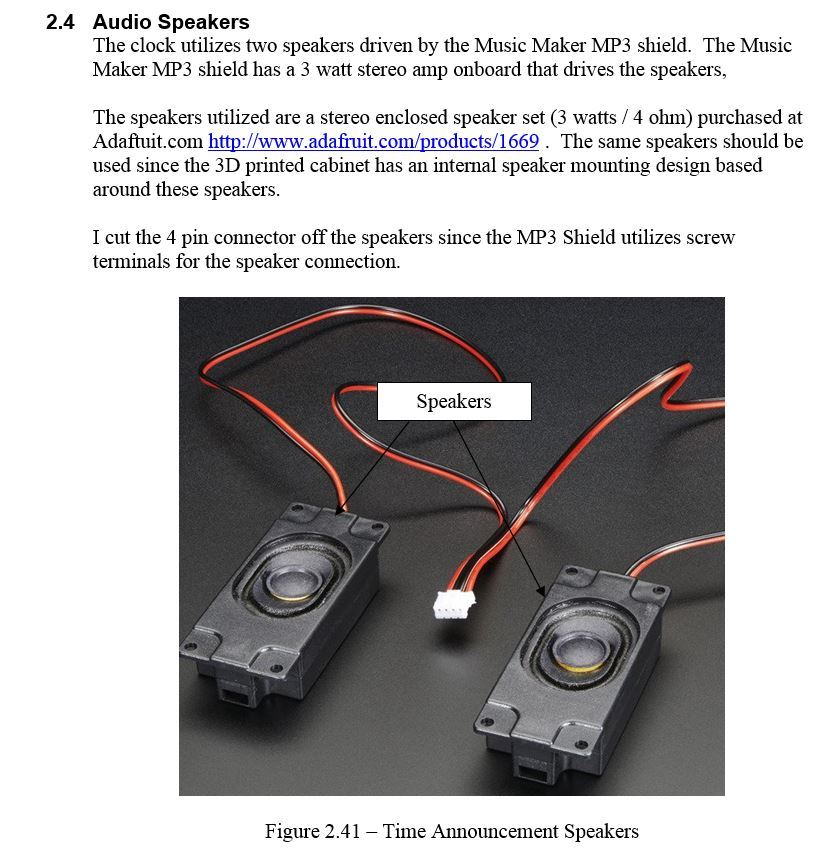 2.4 Audio Speakers
The clock utilizes two speakers driven by the Music Maker MP3 shield. The Music Maker MP3 shield has a 3 watt stereo amp onboard that drives the speakers,

The speakers utilized are a stereo enclosed speaker set (3 watts / 4 ohm) purchased at Adaftuit.com http://www.adafruit.com/products/1669 . The same speakers should be used since the 3D printed cabinet has an internal speaker mounting design based around these speakers.

I cut the 4 pin connector off the speakers since the MP3 Shield utilizes screw terminals for the speaker connection.

Speakers

Figure 2.41 – Time Announcement Speakers