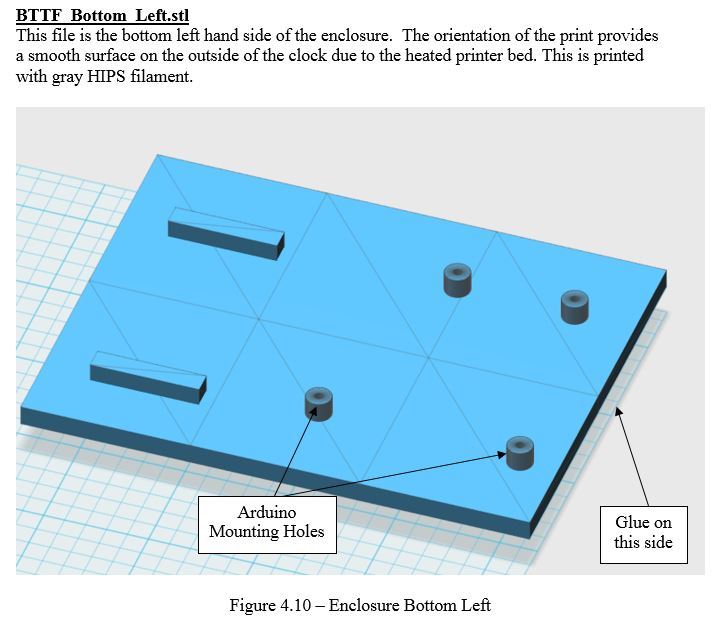 BTTF_Bottom_Left.stl
This file is the bottom left hand side of the enclosure. The orientation of the print provides a smooth surface on the outside of the clock due to the heated printer bed. This is printed with gray HIPS filament.

Arduino Mounting Holes

Glue on this side

Figure 4.10 – Enclosure Bottom Left