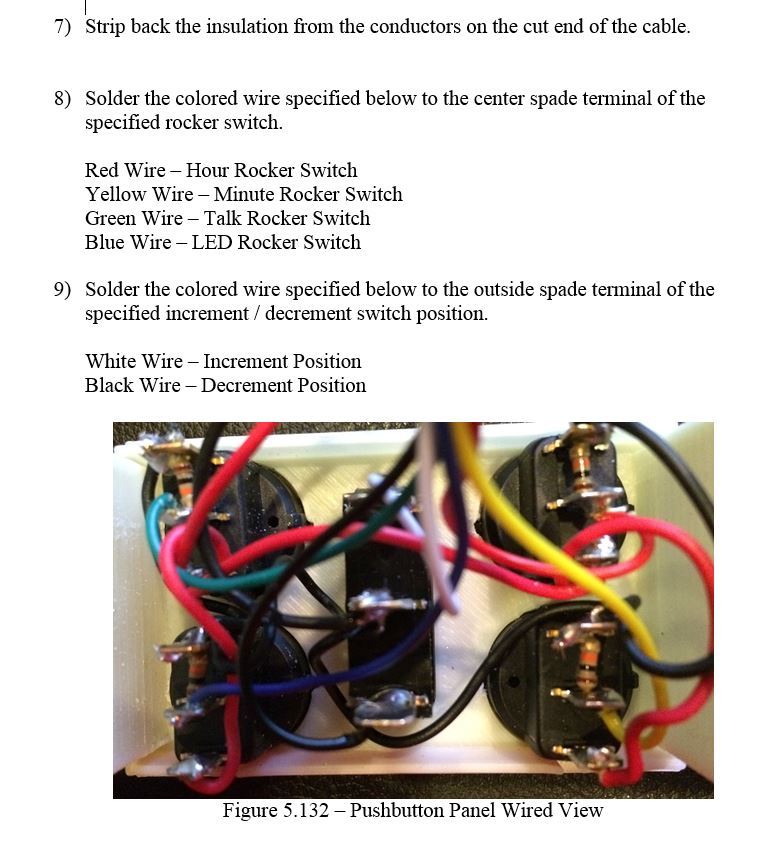 7) Strip back the insulation from the conductors on the cut end of the cable.

8) Solder the colored wire specified below to the center spade terminal of the specified rocker switch.

Red Wire – Hour Rocker Switch
Yellow Wire – Minute Rocker Switch
Green Wire – Talk Rocker Switch
Blue Wire – LED Rocker Switch

9) Solder the colored wire specified below to the outside spade terminal of the specified increment / decrement switch position.

White Wire – Increment Position
Black Wire – Decrement Position

Figure 5.132 – Pushbutton Panel Wired View