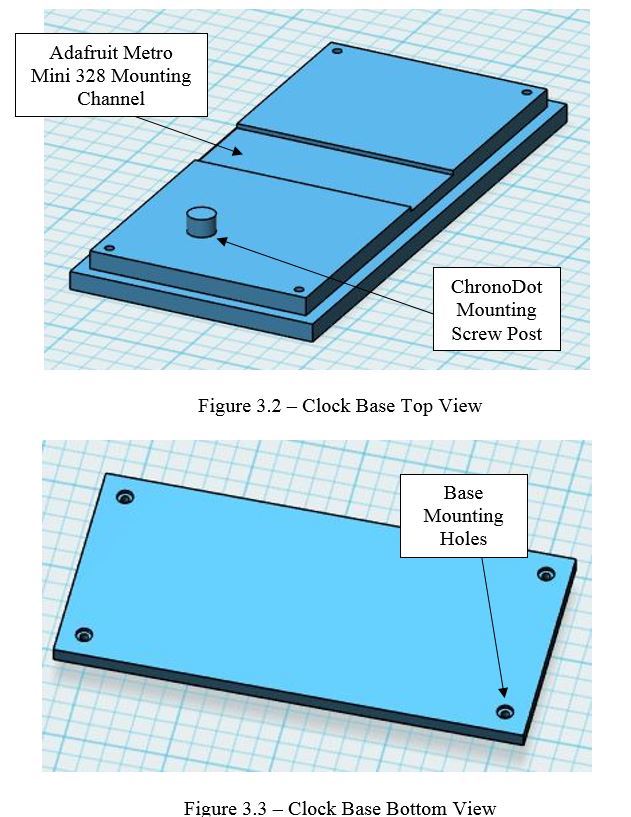 Adafruit Metro Mini 328 Mounting Channel

ChronoDot Mounting Screw Post

Figure 3.2 – Clock Base Top View

Base Mounting Holes

Figure 3.3 – Clock Base Bottom View