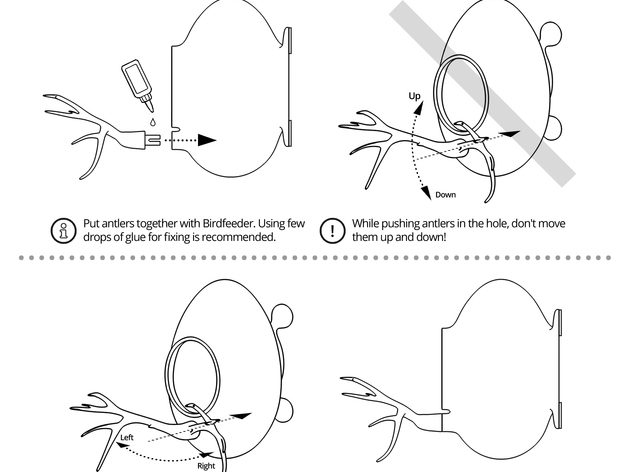 Up

Down

Put antlers together with Birdfeeder. Using few drops of glue for fixing is recommended.

While pushing antlers in the hole, don't move them up and down!

Left

Right