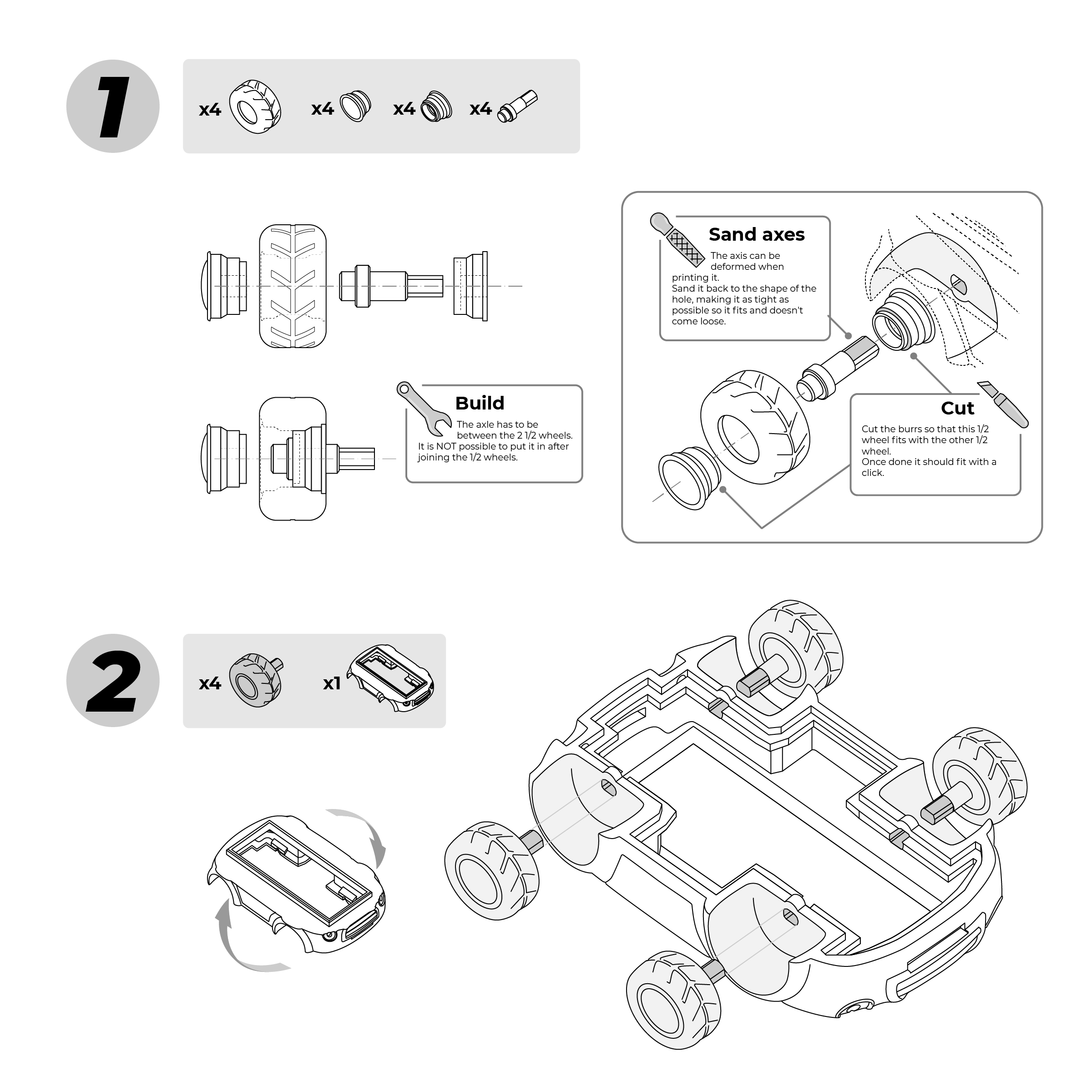 1

x4 x4 x4 x4

Build
The axle has to be between the 2 1/2 wheels.
It is NOT possible to put it in after joining the 1/2 wheels.

Sand axes
The axis can be deformed when printing it.
Sand it back to the shape of the hole, making it as tight as possible so it fits and doesn't come loose.

Cut
Cut the burrs so that this 1/2 wheel fits with the other 1/2 wheel.
Once done it should fit with a click.

2

x4 x1