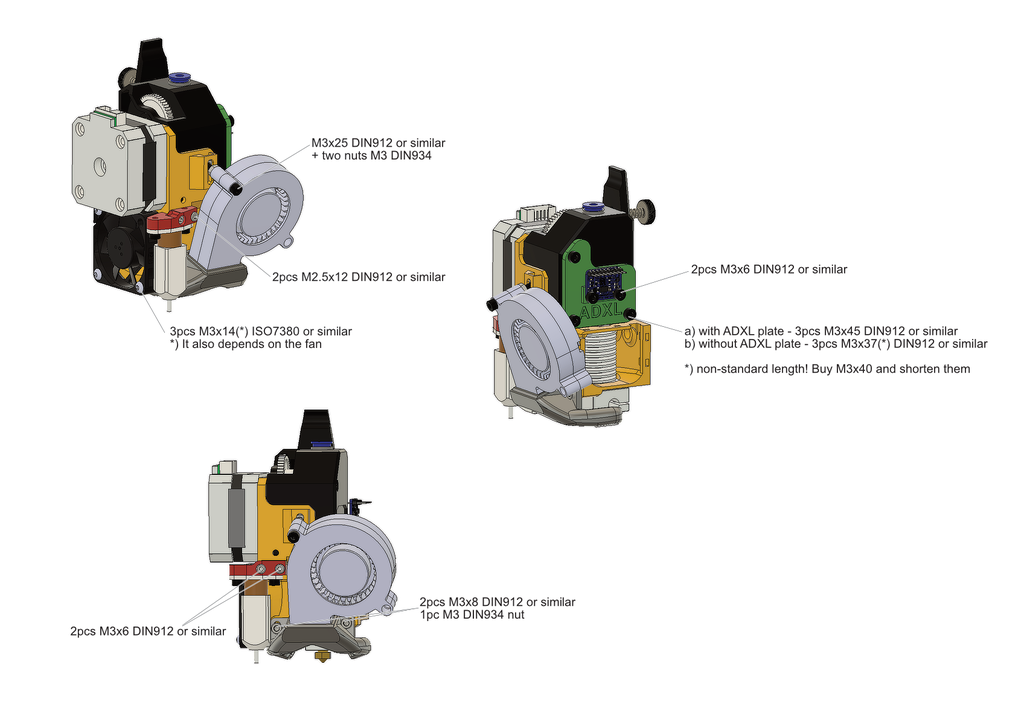 M3x25 DIN912 or similar
+ two nuts M3 DIN934

2pcs M2.5x12 DIN912 or similar

3pcs M3x14(*) ISO7380 or similar
*) It also depends on the fan

2pcs M3x6 DIN912 or similar

ADXL

a) with ADXL plate - 3pcs M3x45 DIN912 or similar
b) without ADXL plate - 3pcs M3x37(*) DIN912 or similar

*) non-standard length! Buy M3x40 and shorten them

2pcs M3x6 DIN912 or similar

2pcs M3x8 DIN912 or similar
1pc M3 DIN934 nut