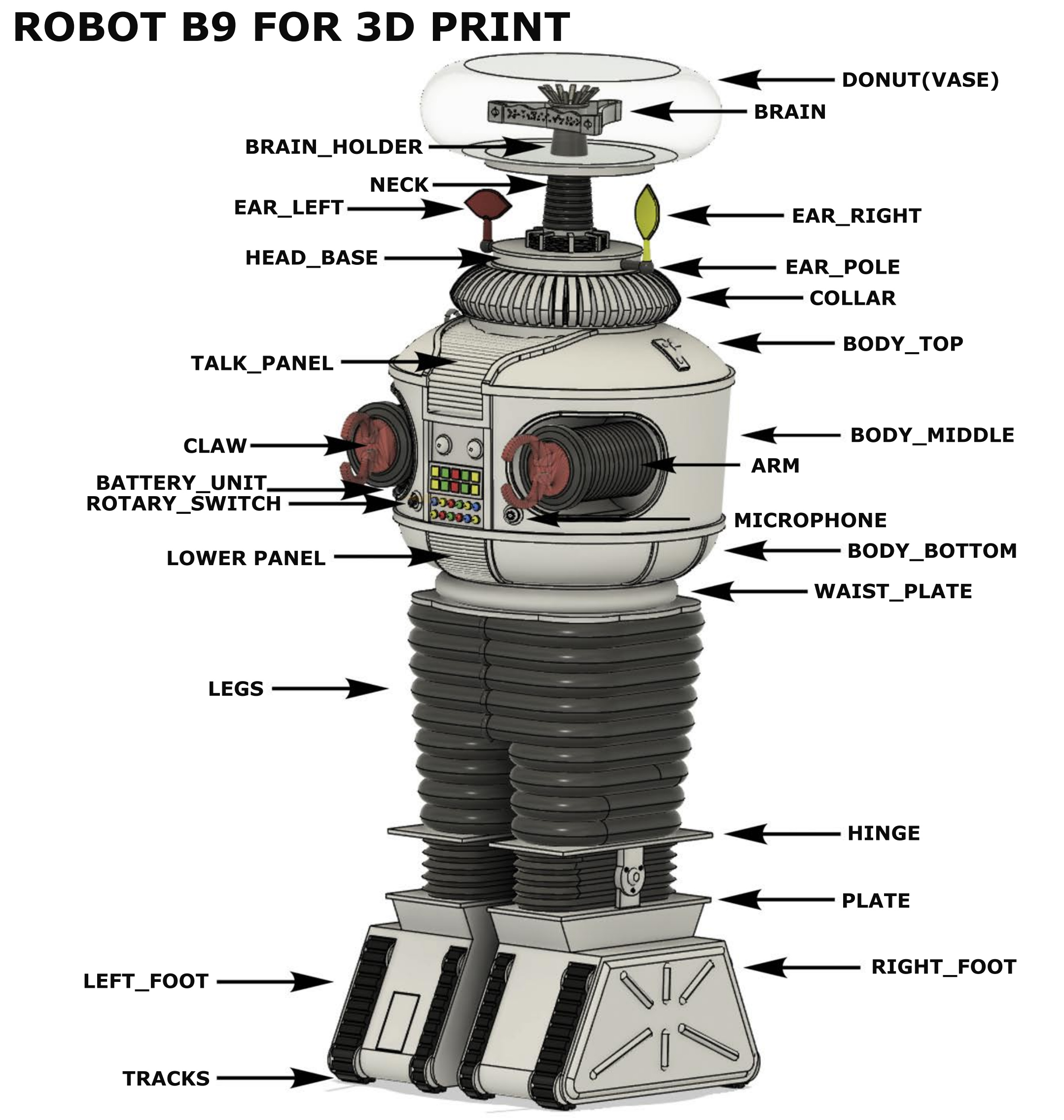 ROBOT B9 FOR 3D PRINT

DONUT(VASE)
BRAIN
BRAIN_HOLDER
NECK
EAR_LEFT
EAR_RIGHT
HEAD_BASE
EAR_POLE
COLLAR
BODY_TOP
TALK_PANEL
BODY_MIDDLE
CLAW
ARM
BATTERY_UNIT
ROTARY_SWITCH
MICROPHONE
LOWER PANEL
BODY_BOTTOM
WAIST_PLATE
LEGS
HINGE
PLATE
RIGHT_FOOT
LEFT_FOOT
TRACKS