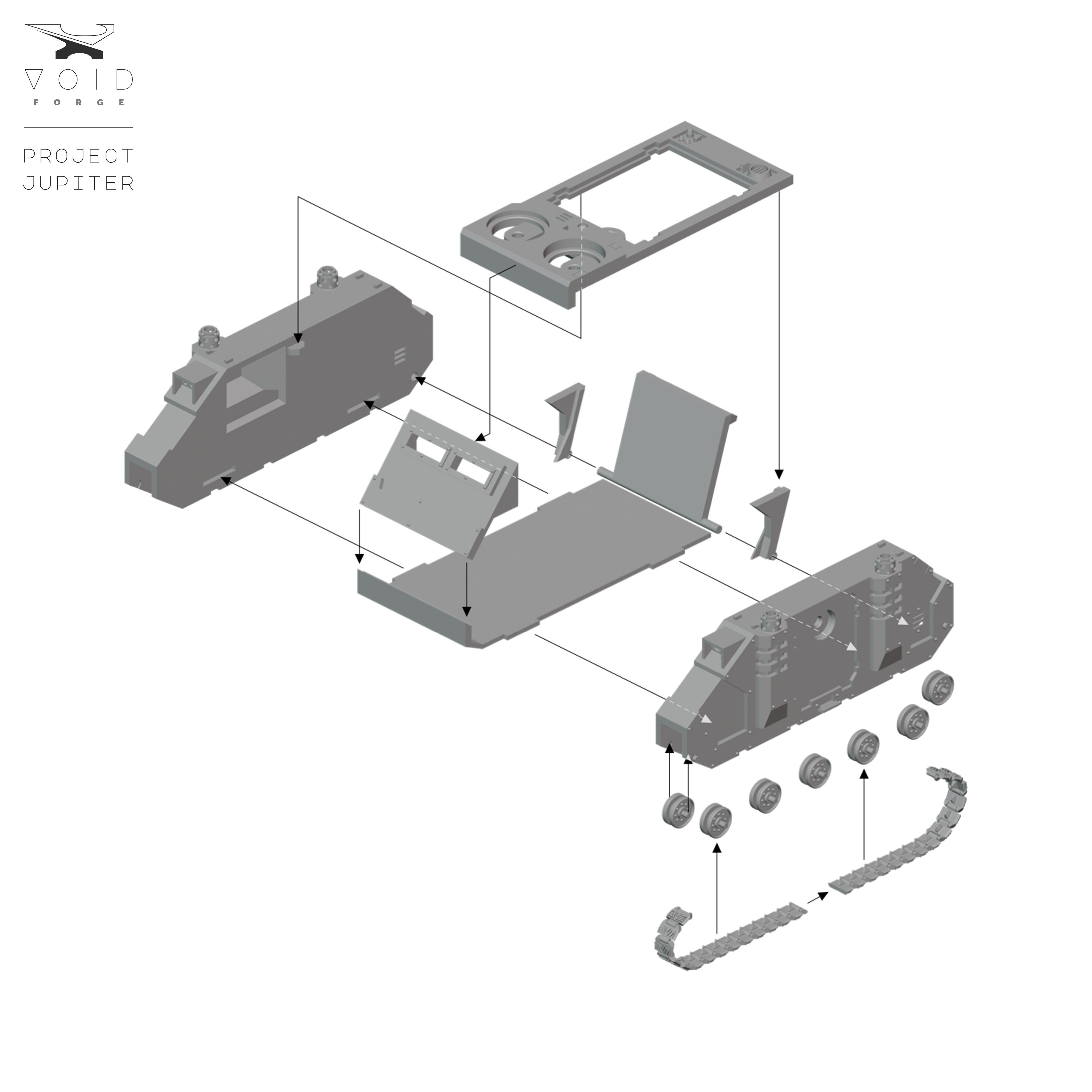 VOID
FORGE

PROJECT
JUPITER