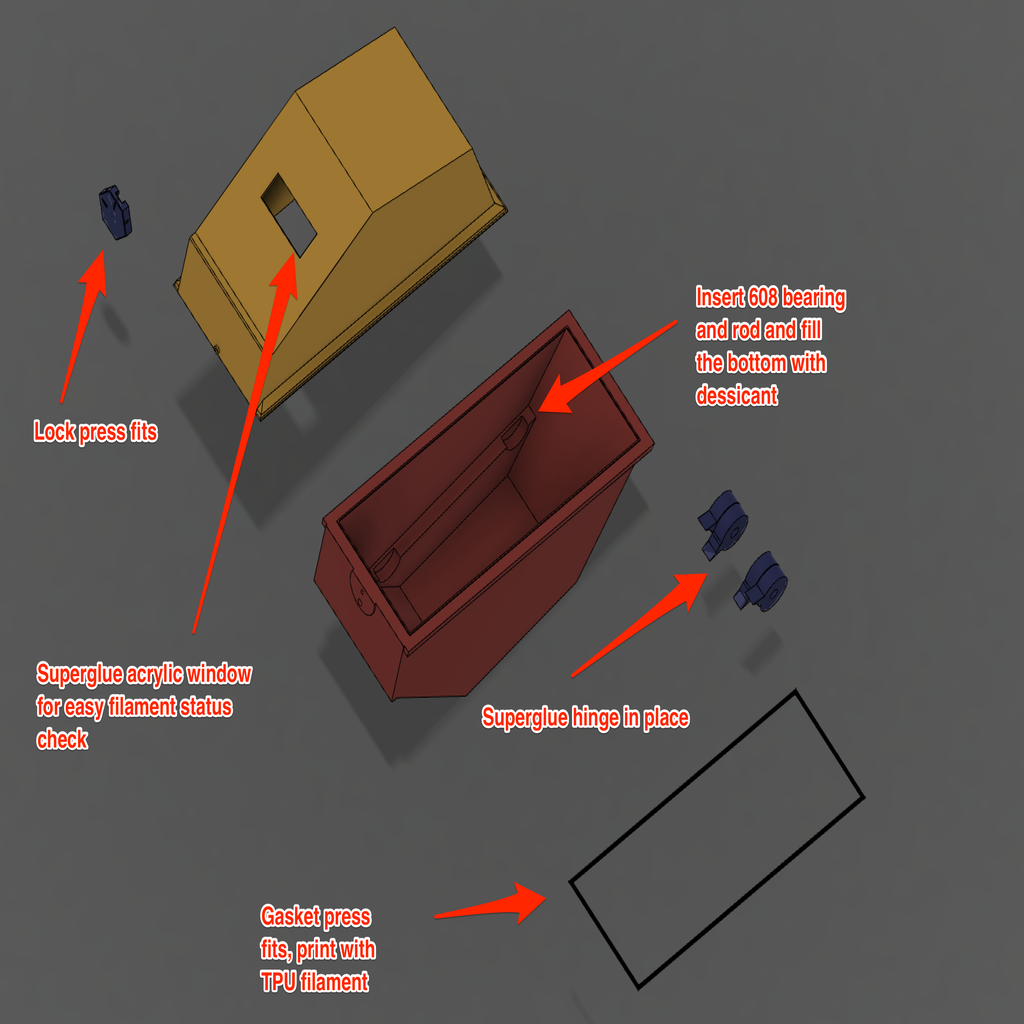 Insert 608 bearing and rod and fill the bottom with dessicant

Lock press fits

Superglue acrylic window for easy filament status check

Superglue hinge in place

Gasket press fits, print with TPU filament