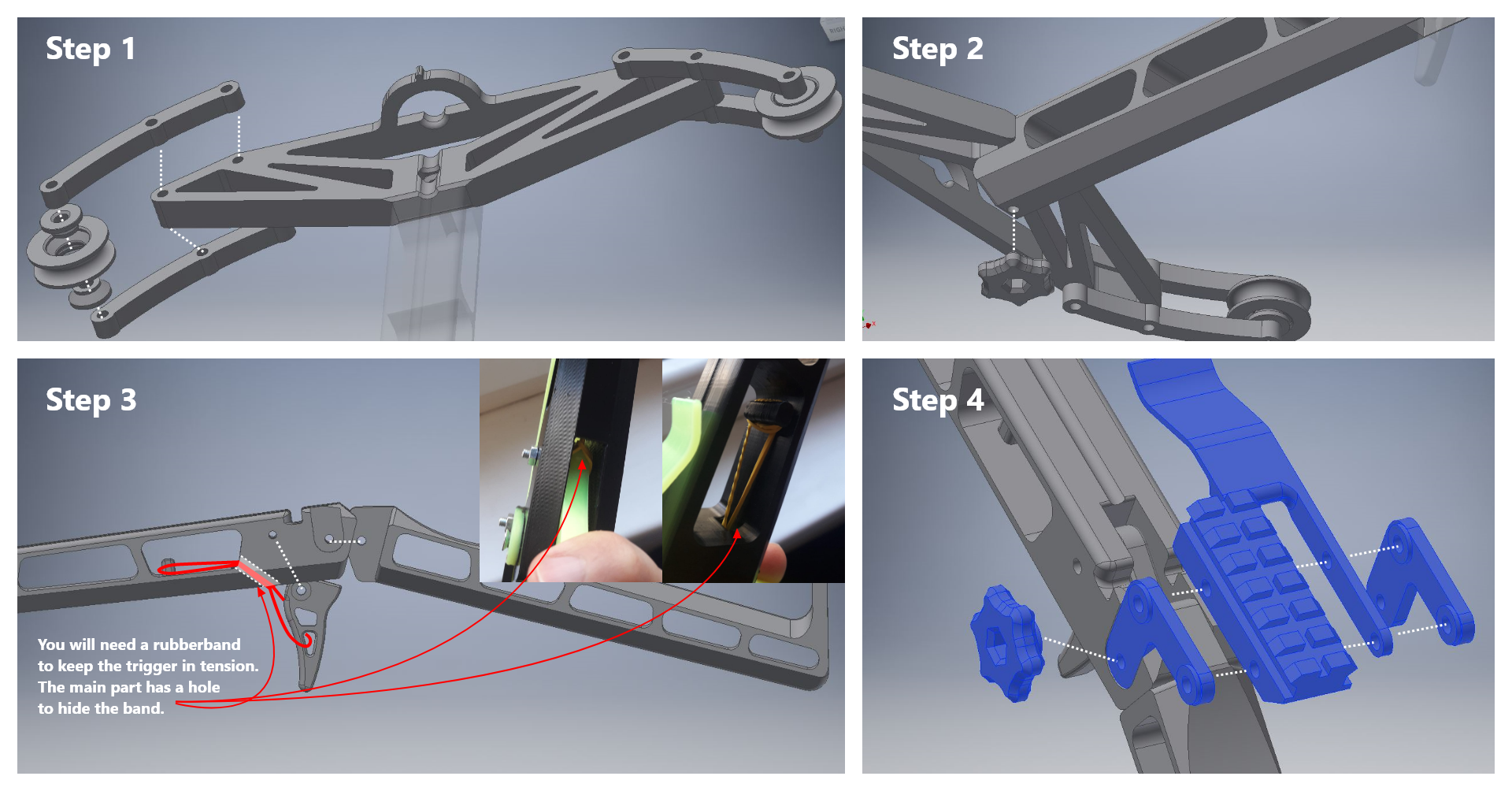 Step 1

Step 2

Step 3

You will need a rubberband to keep the trigger in tension. The main part has a hole to hide the band.

Step 4