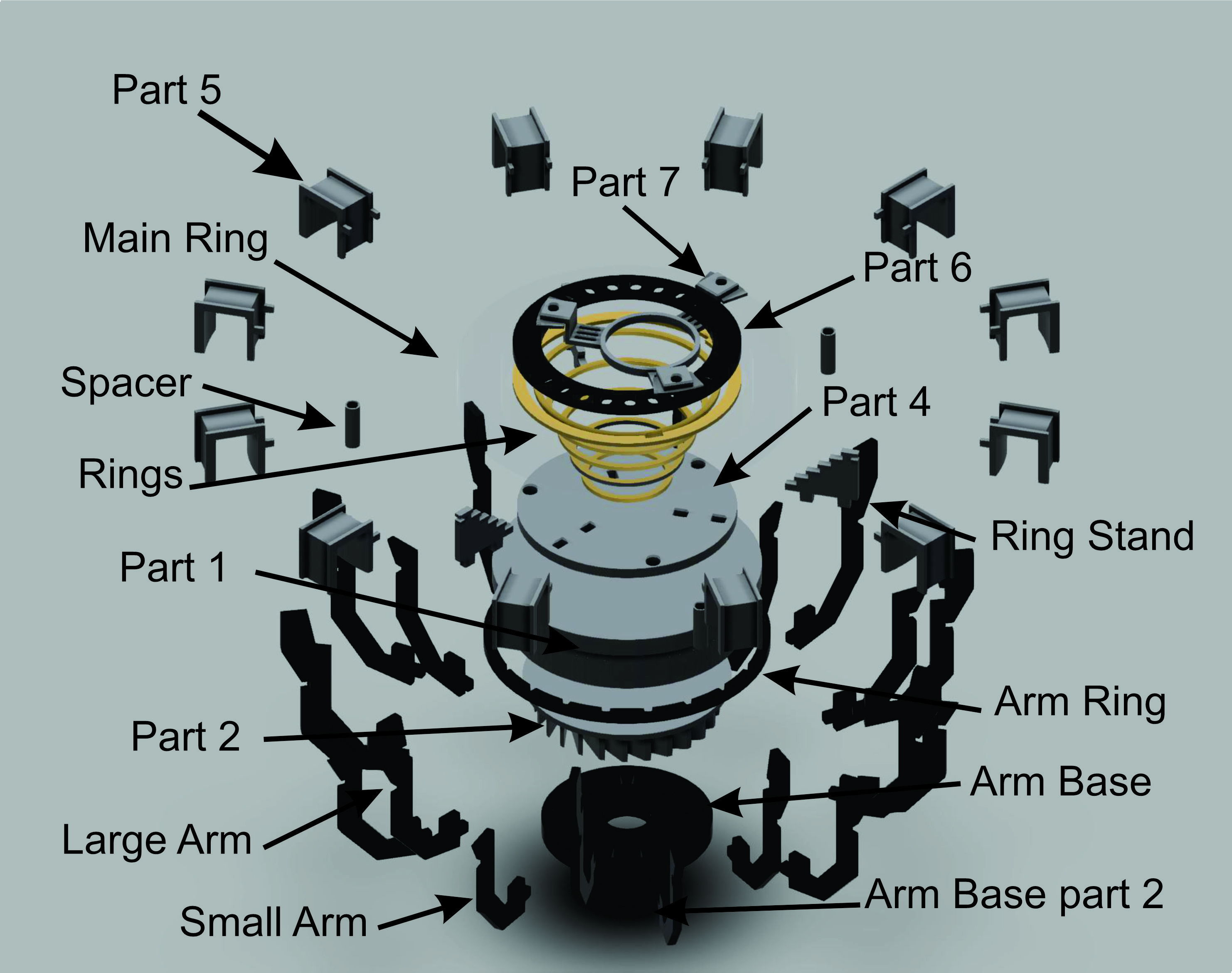 Part 5

Part 7

Main Ring

Part 6

Spacer

Part 4

Rings

Ring Stand

Part 1

Arm Ring

Part 2

Arm Base

Large Arm

Arm Base part 2

Small Arm