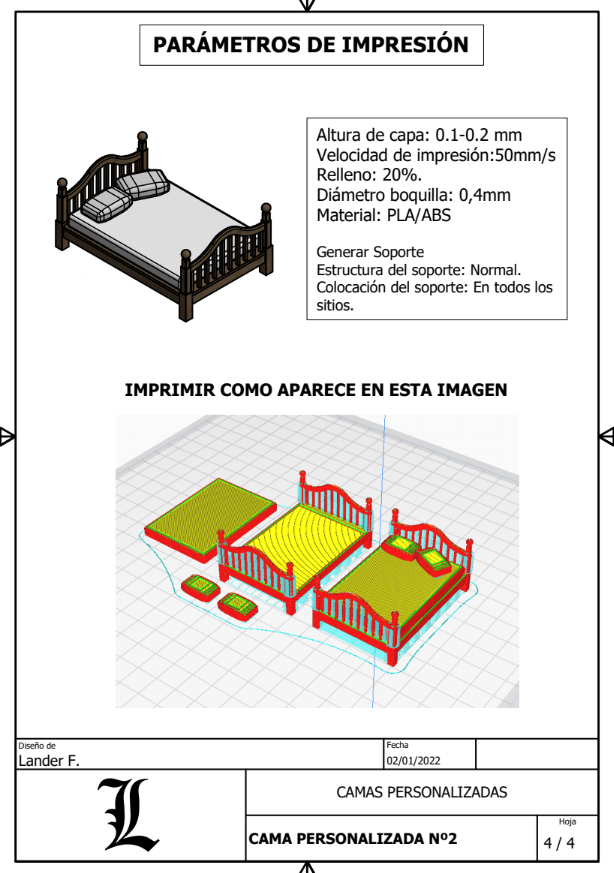 PARÁMETROS DE IMPRESIÓN

Altura de capa: 0.1-0.2 mm
Velocidad de impresión:50mm/s
Relleno: 20%.
Diámetro boquilla: 0,4mm
Material: PLA/ABS

Generar Soporte
Estructura del soporte: Normal.
Colocación del soporte: En todos los sitios.

IMPRIMIR COMO APARECE EN ESTA IMAGEN

Diseño de
Lander F.

Fecha
02/01/2022

L

CAMAS PERSONALIZADAS

CAMA PERSONALIZADA Nº2

Hoja
4 / 4