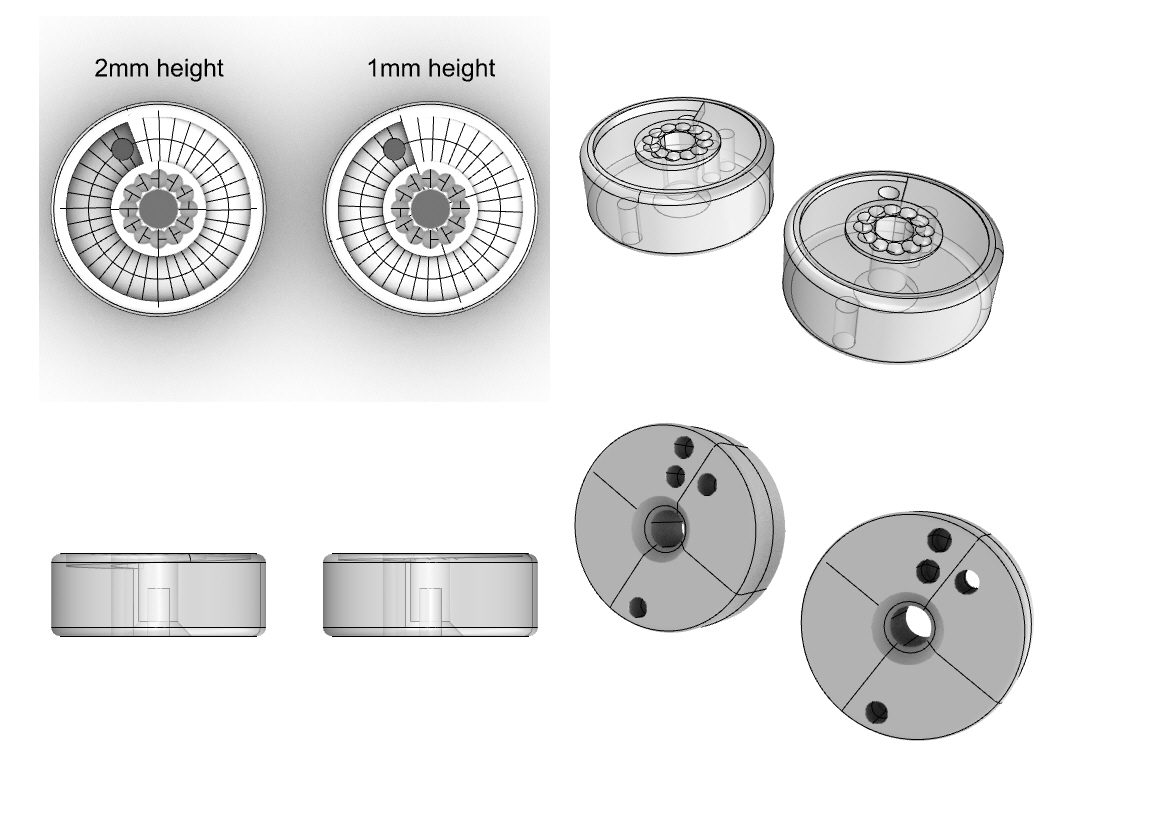 2mm height

1mm height