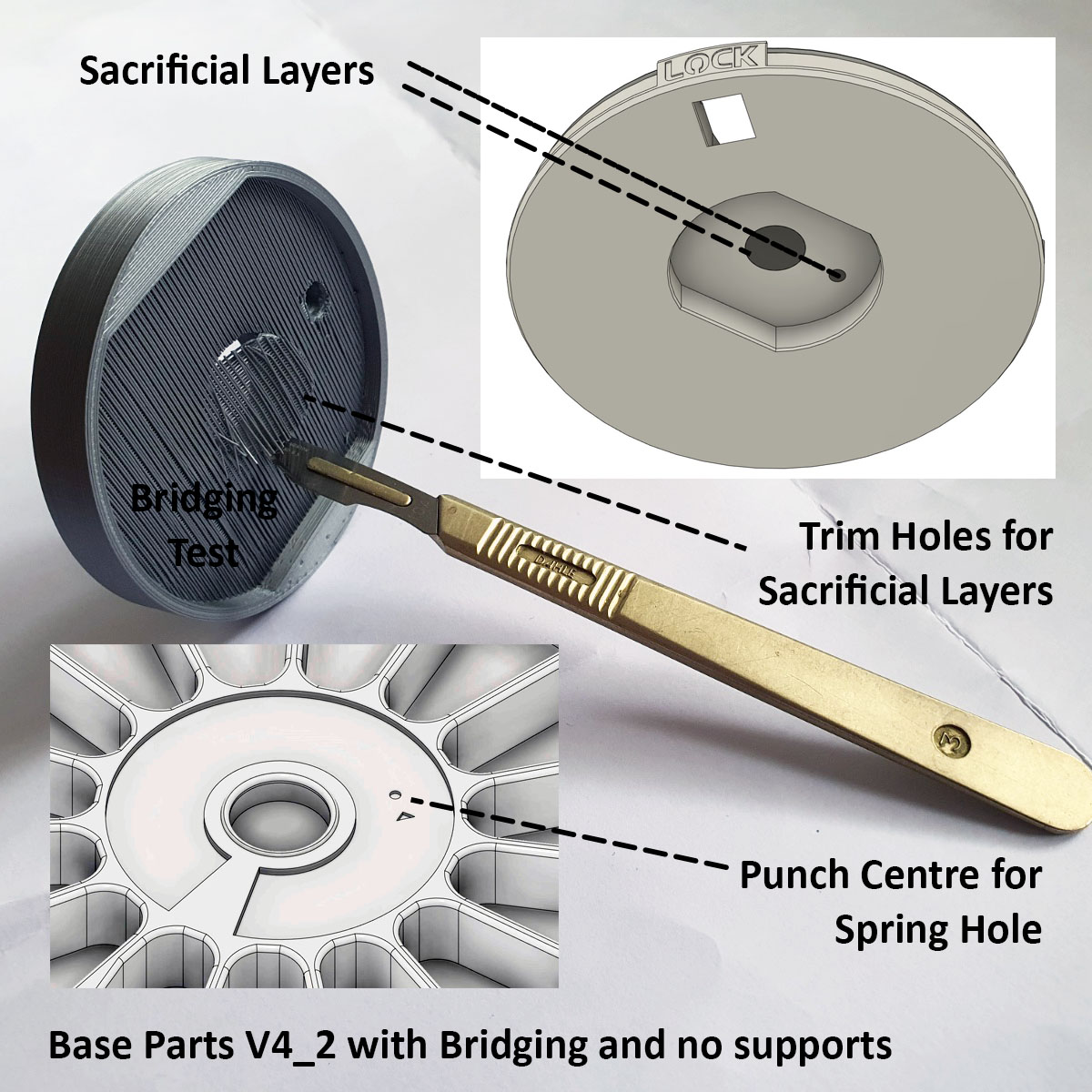 Sacrificial Layers

LOCK

Bridging Test

Trim Holes for Sacrificial Layers

3

Punch Centre for Spring Hole

Base Parts V4_2 with Bridging and no supports