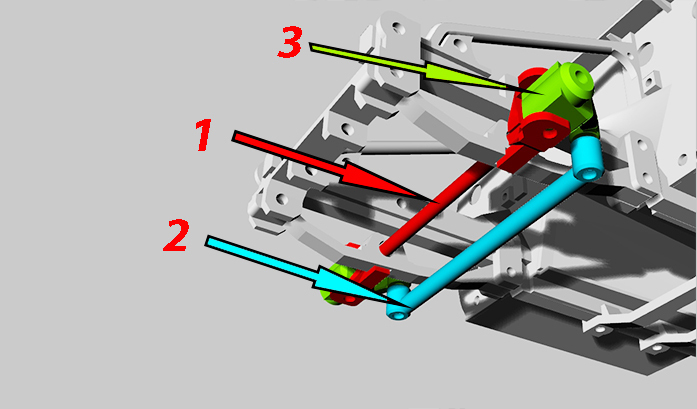 3

1

2