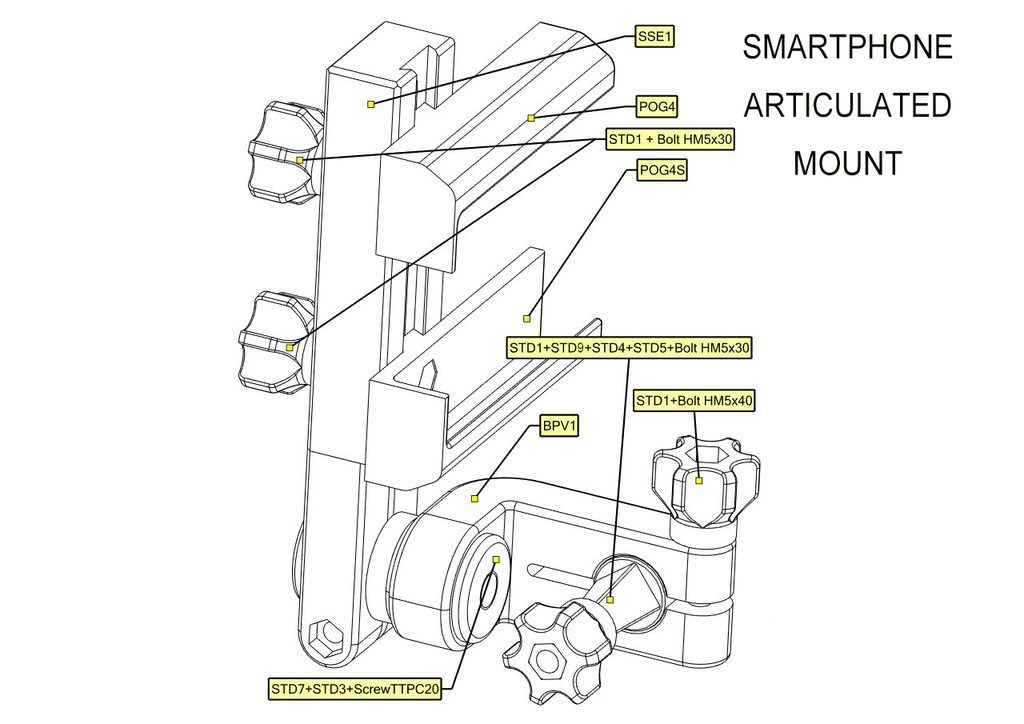 SMARTPHONE
ARTICULATED
MOUNT

SSE1

POG4

STD1 + Bolt HM5x30

POG4S

STD1+STD9+STD4+STD5+Bolt HM5x30

STD1+Bolt HM5x40

BPV1

STD7+STD3+ScrewTTPC20