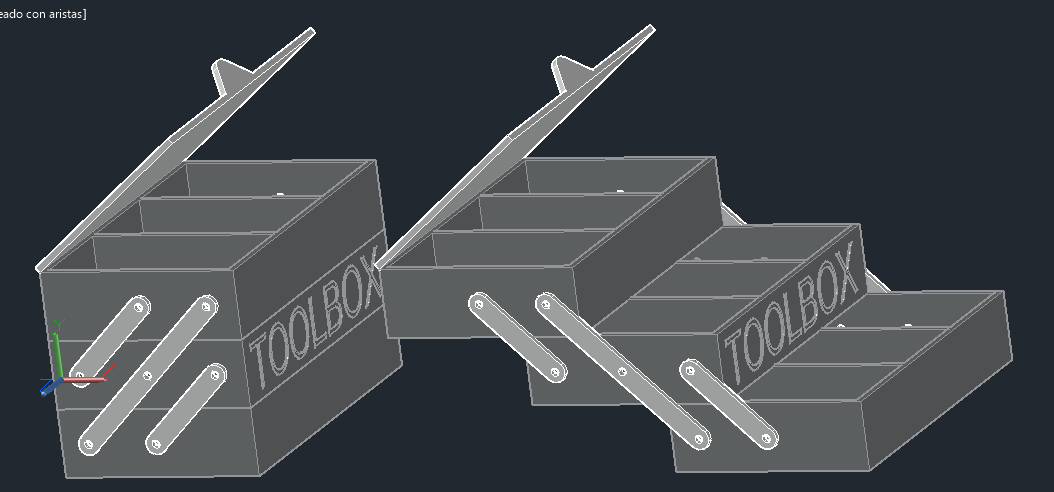 eado con aristas]

TOOLBOX

TOOLBOX