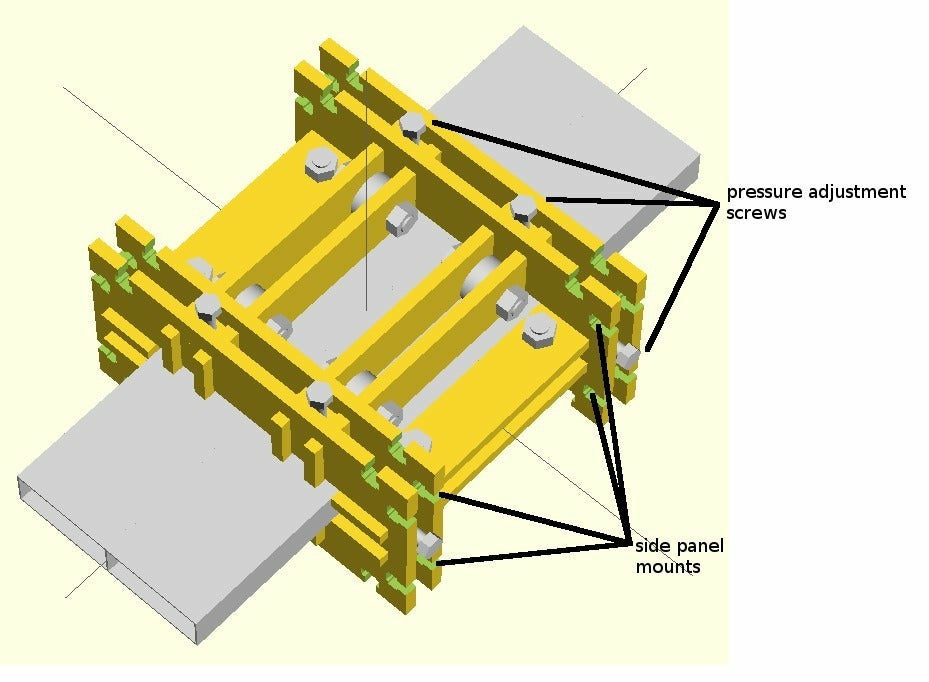 pressure adjustment screws

side panel mounts