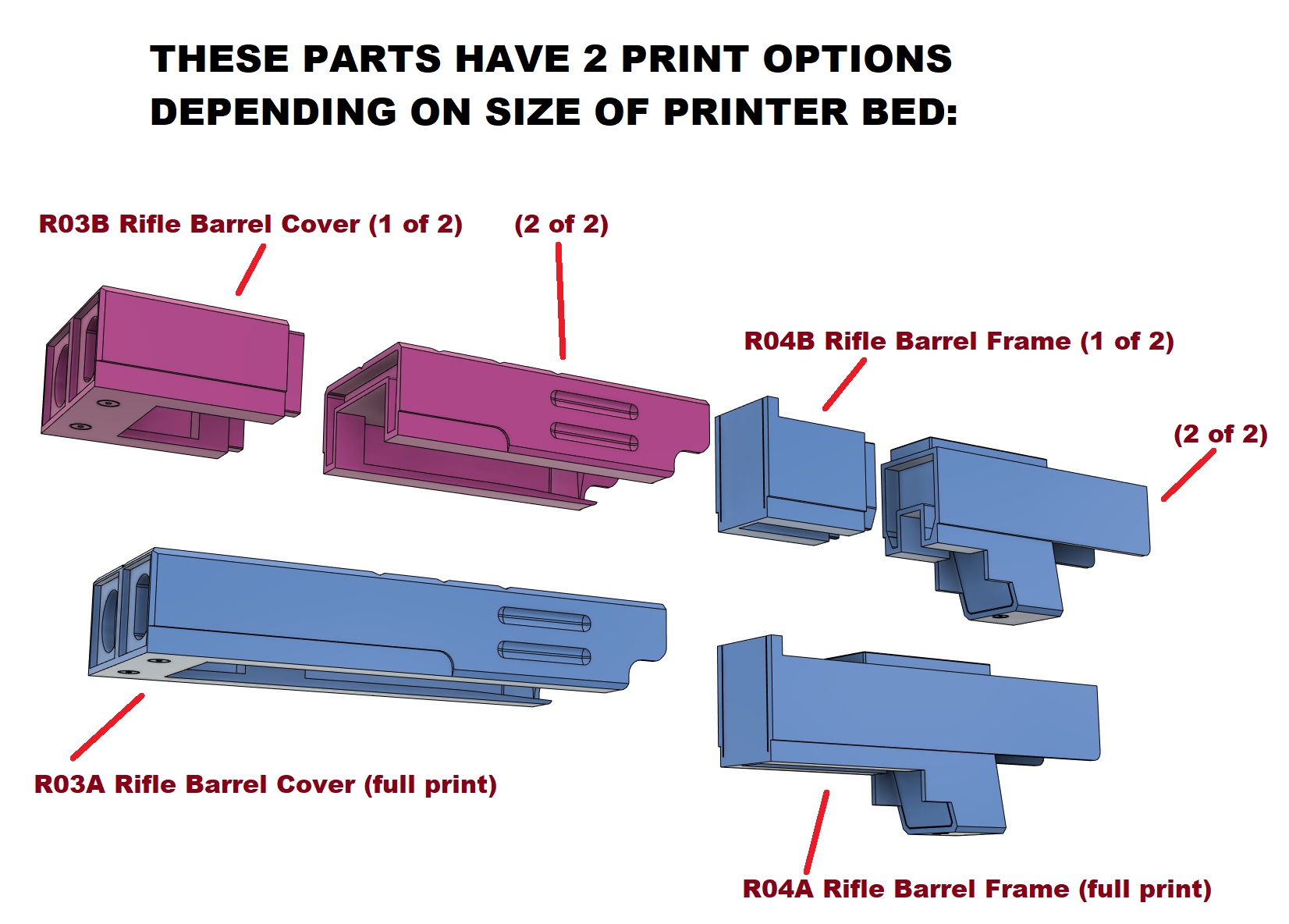 THESE PARTS HAVE 2 PRINT OPTIONS DEPENDING ON SIZE OF PRINTER BED:

R03B Rifle Barrel Cover (1 of 2)

(2 of 2)

R04B Rifle Barrel Frame (1 of 2)

(2 of 2)

R03A Rifle Barrel Cover (full print)

R04A Rifle Barrel Frame (full print)