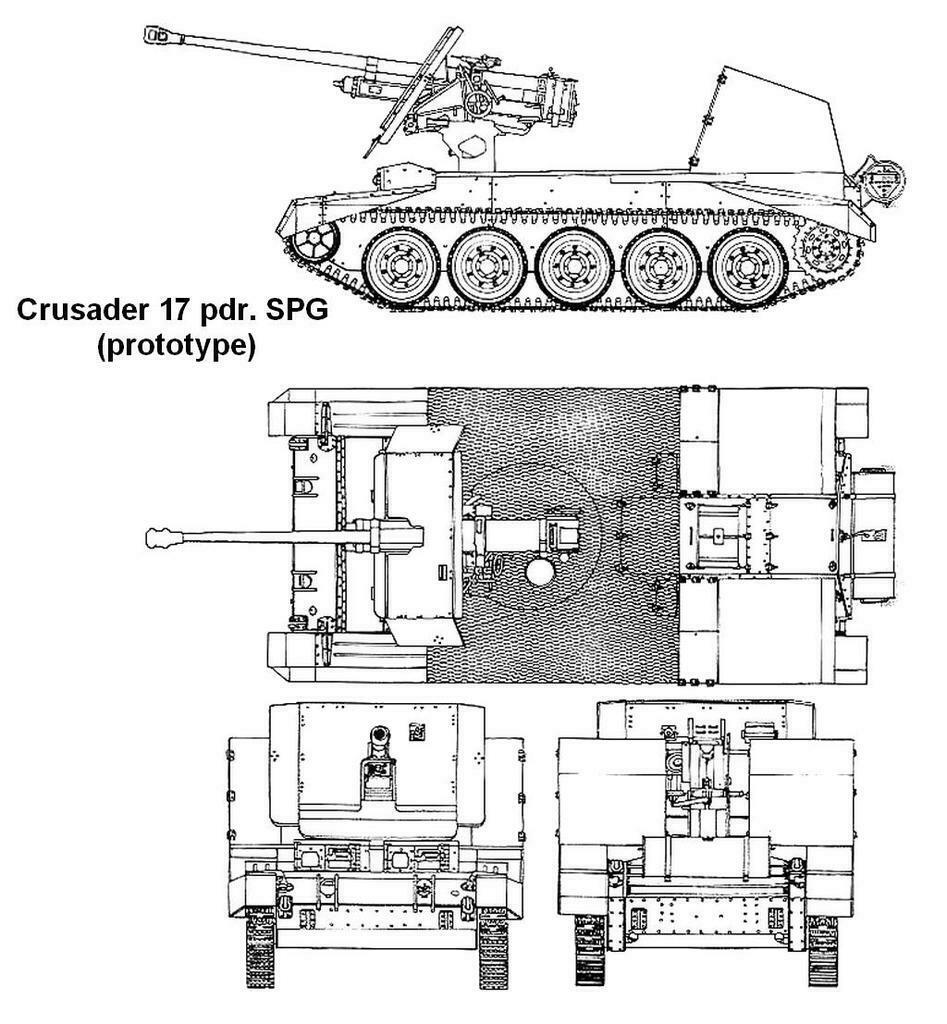 Crusader 17 pdr. SPG
(prototype)