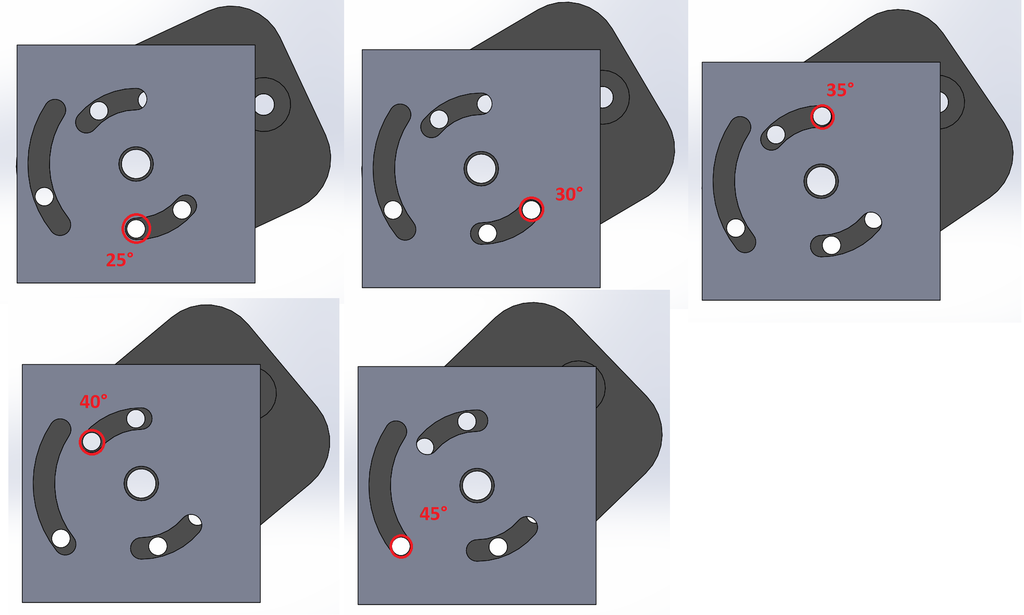 25°

30°

35°

40°

45°