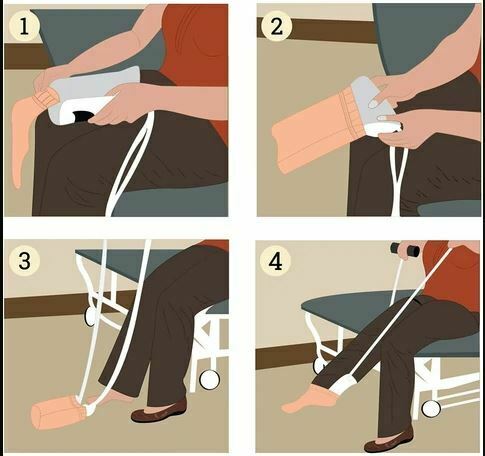 1

2

3

4